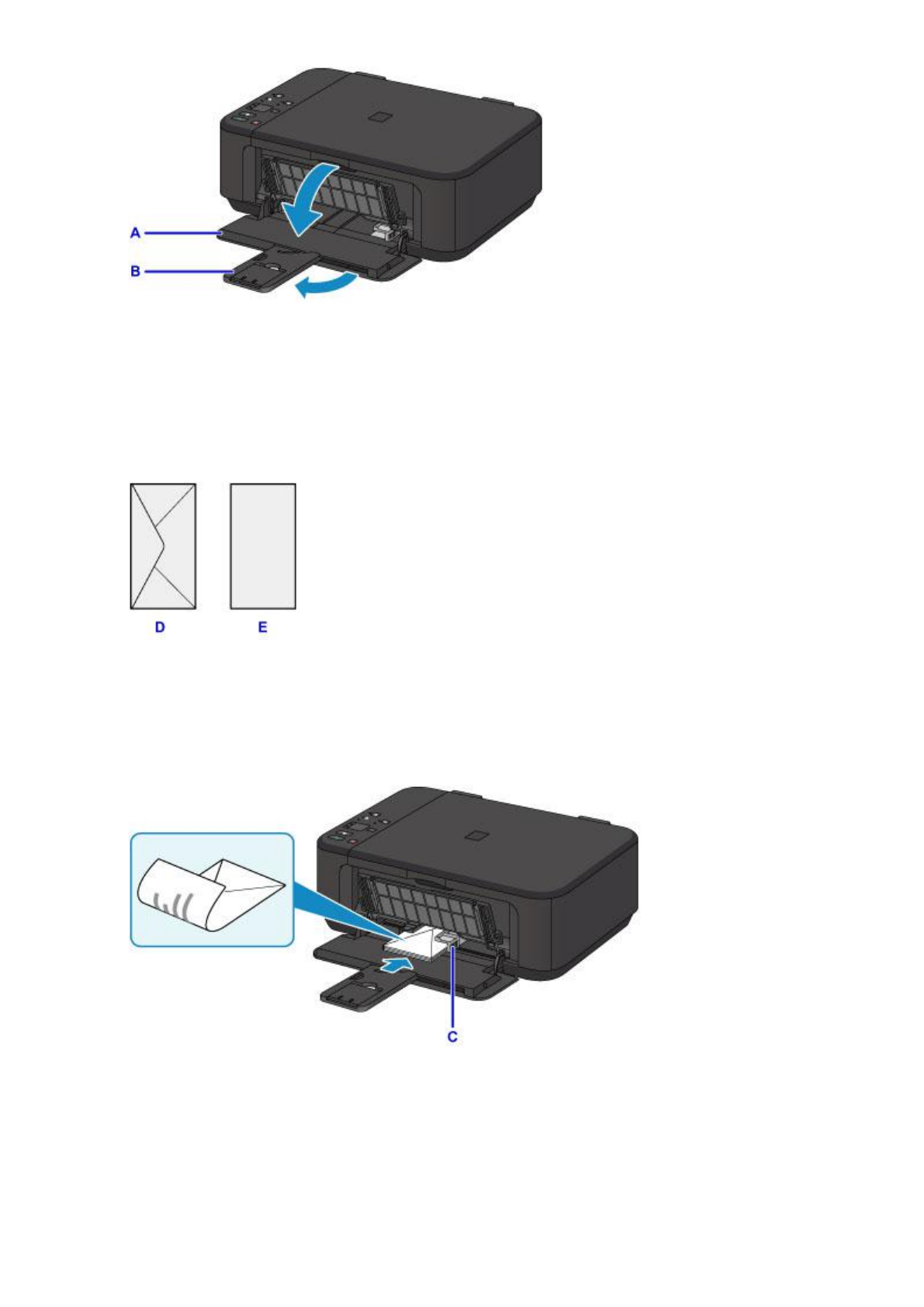 A
B

D
E

C