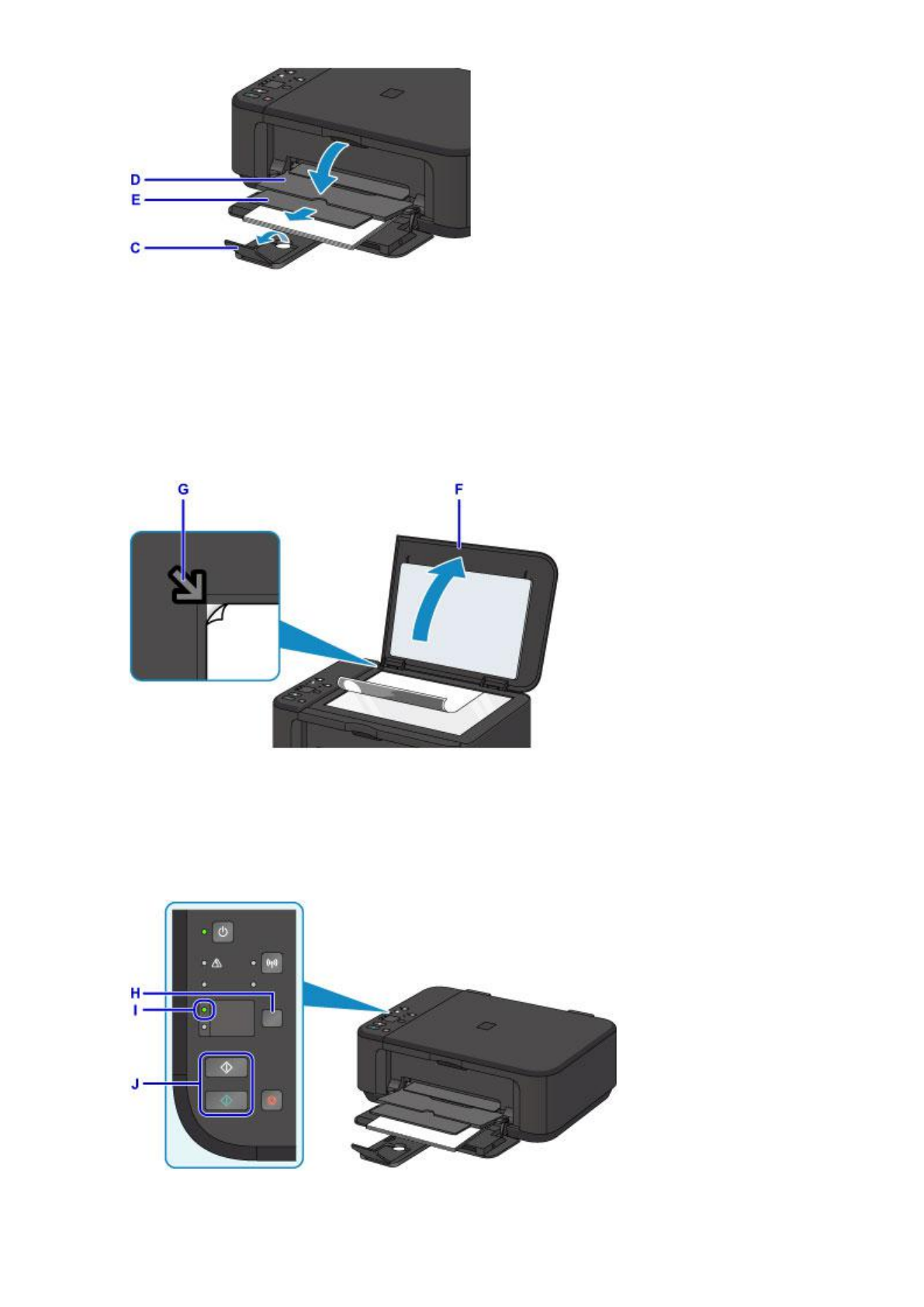 D
E
C

G
F

H
I
J