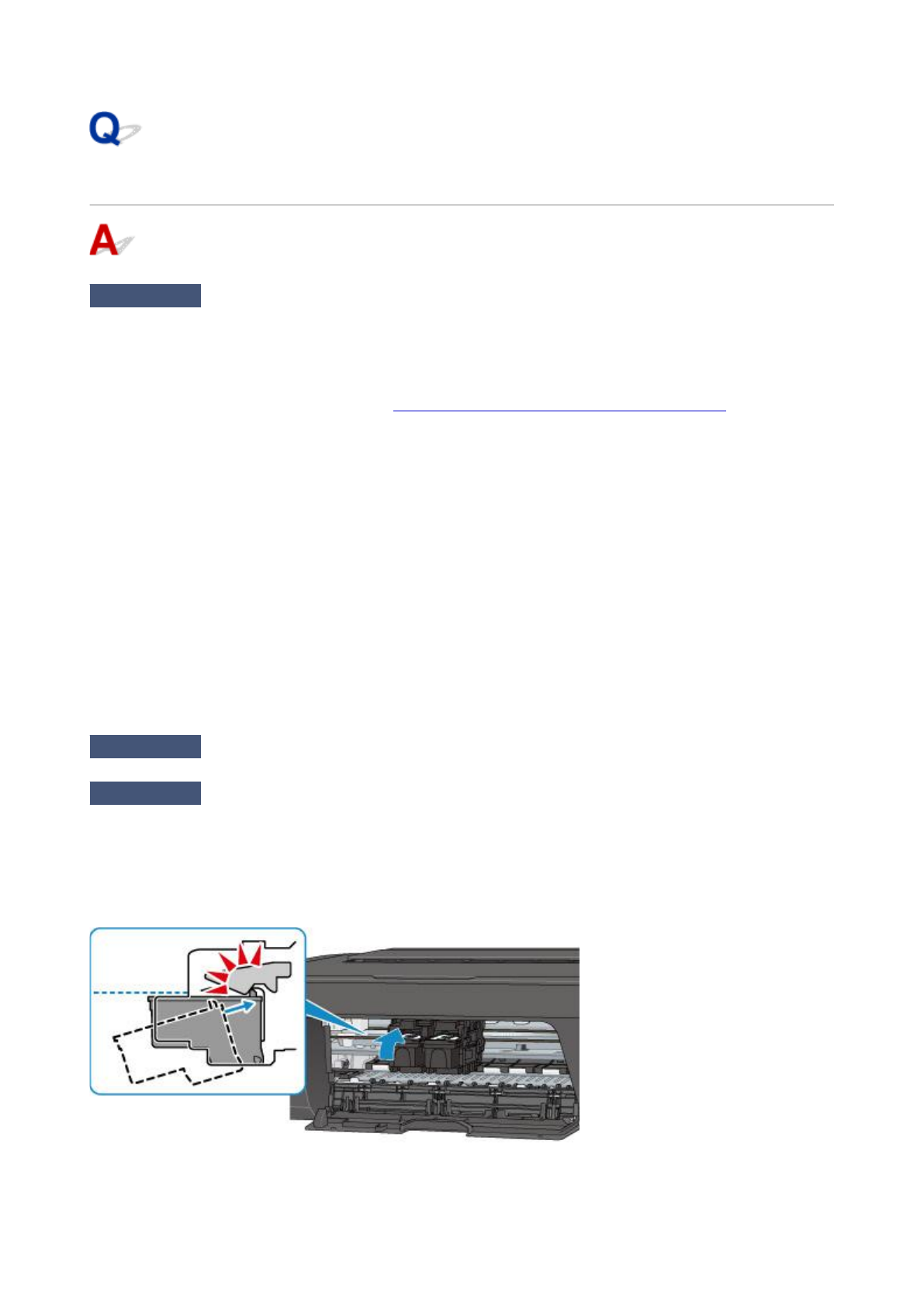 Q

A