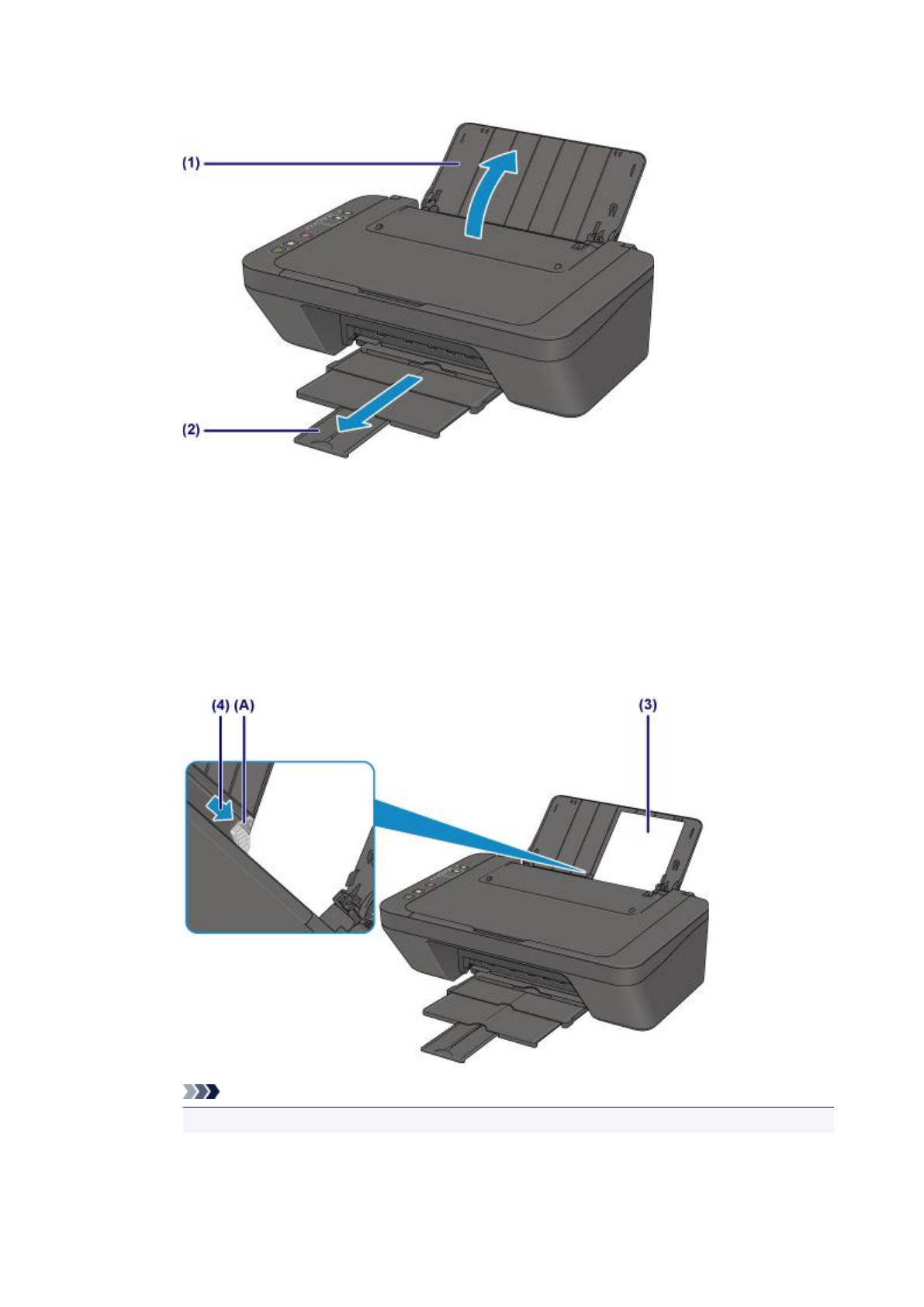 (1)

(2)

(4) (A)

(3)