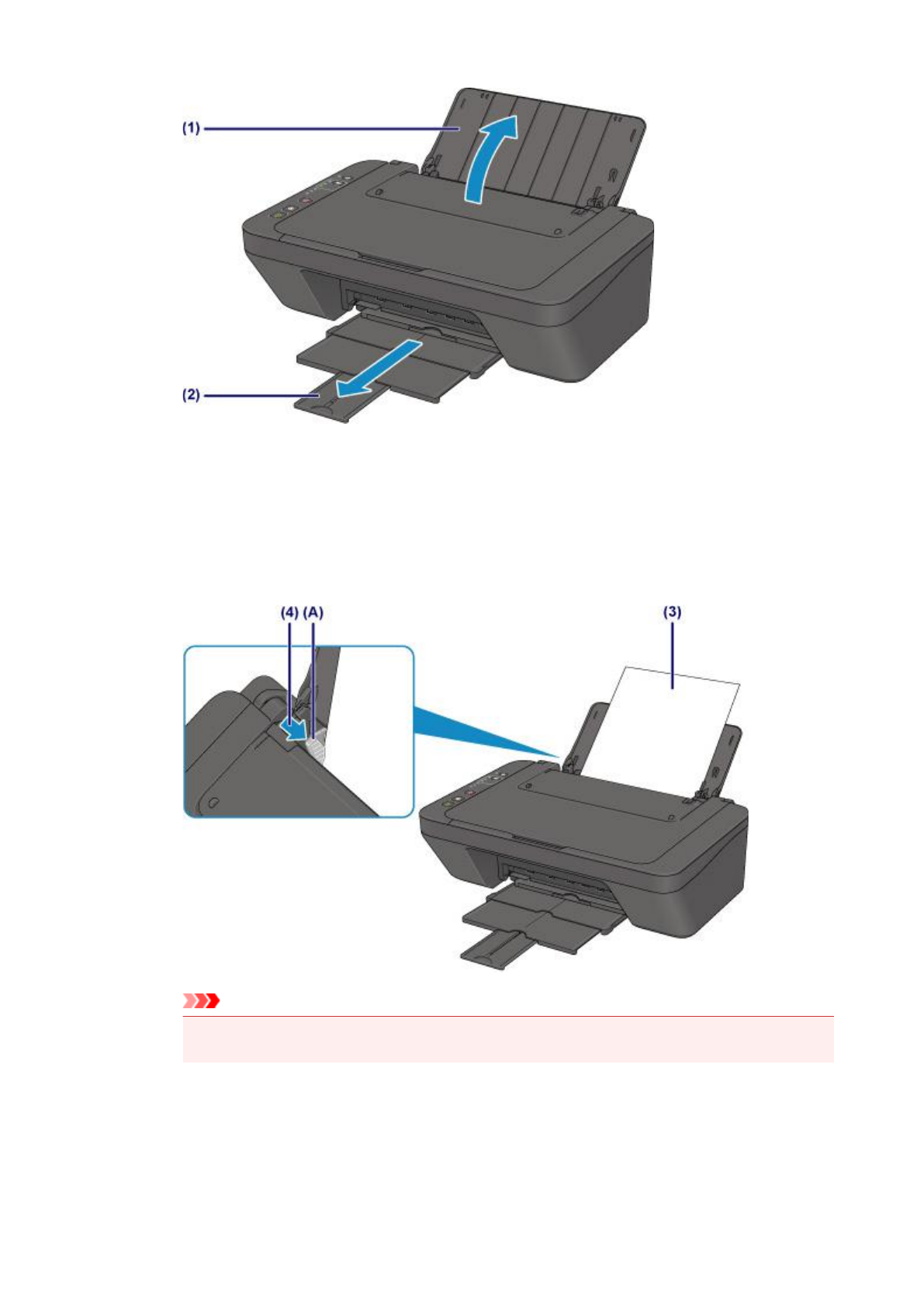 (1)

(2)

(4) (A)

(3)