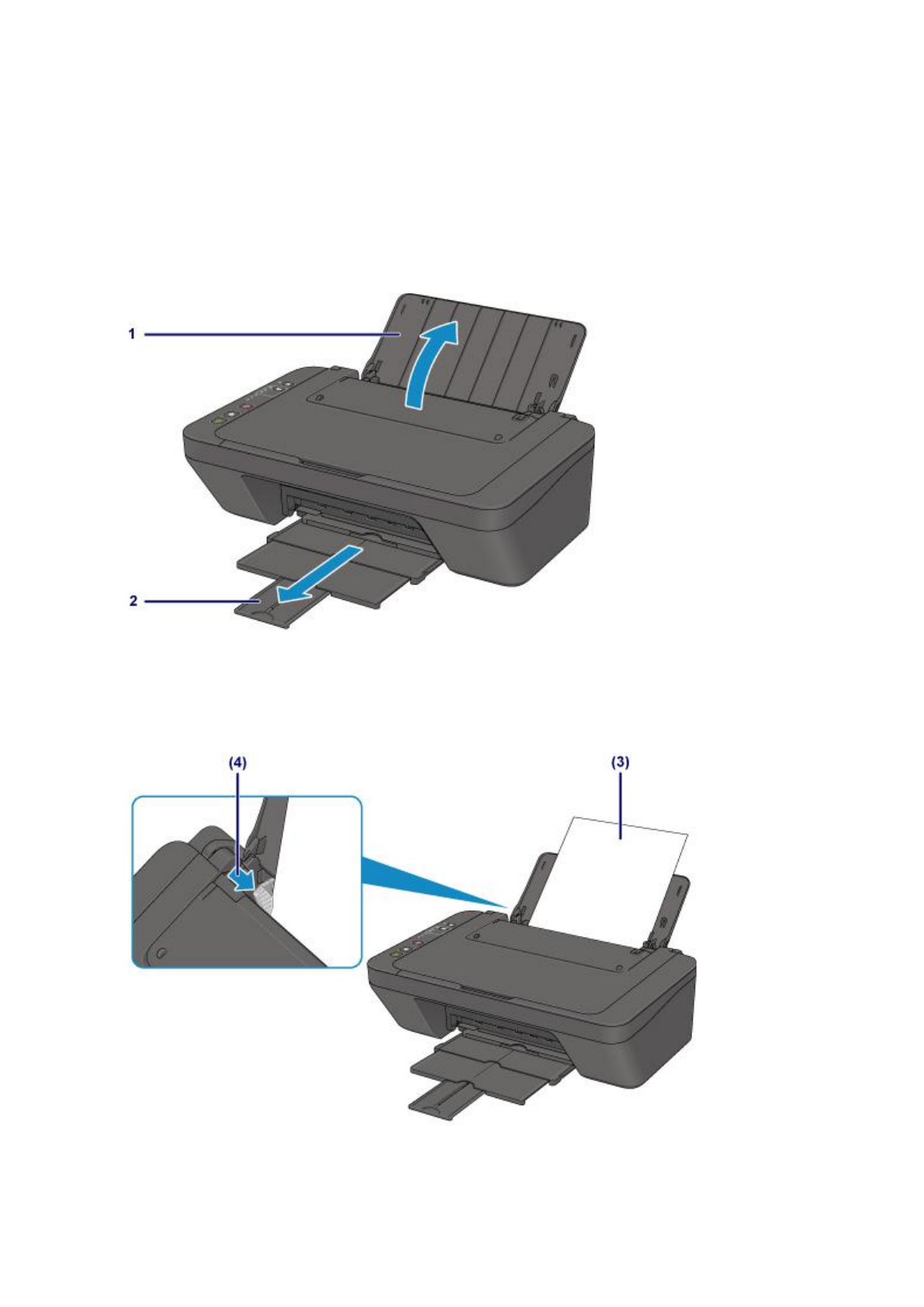 1

2

(4)

(3)