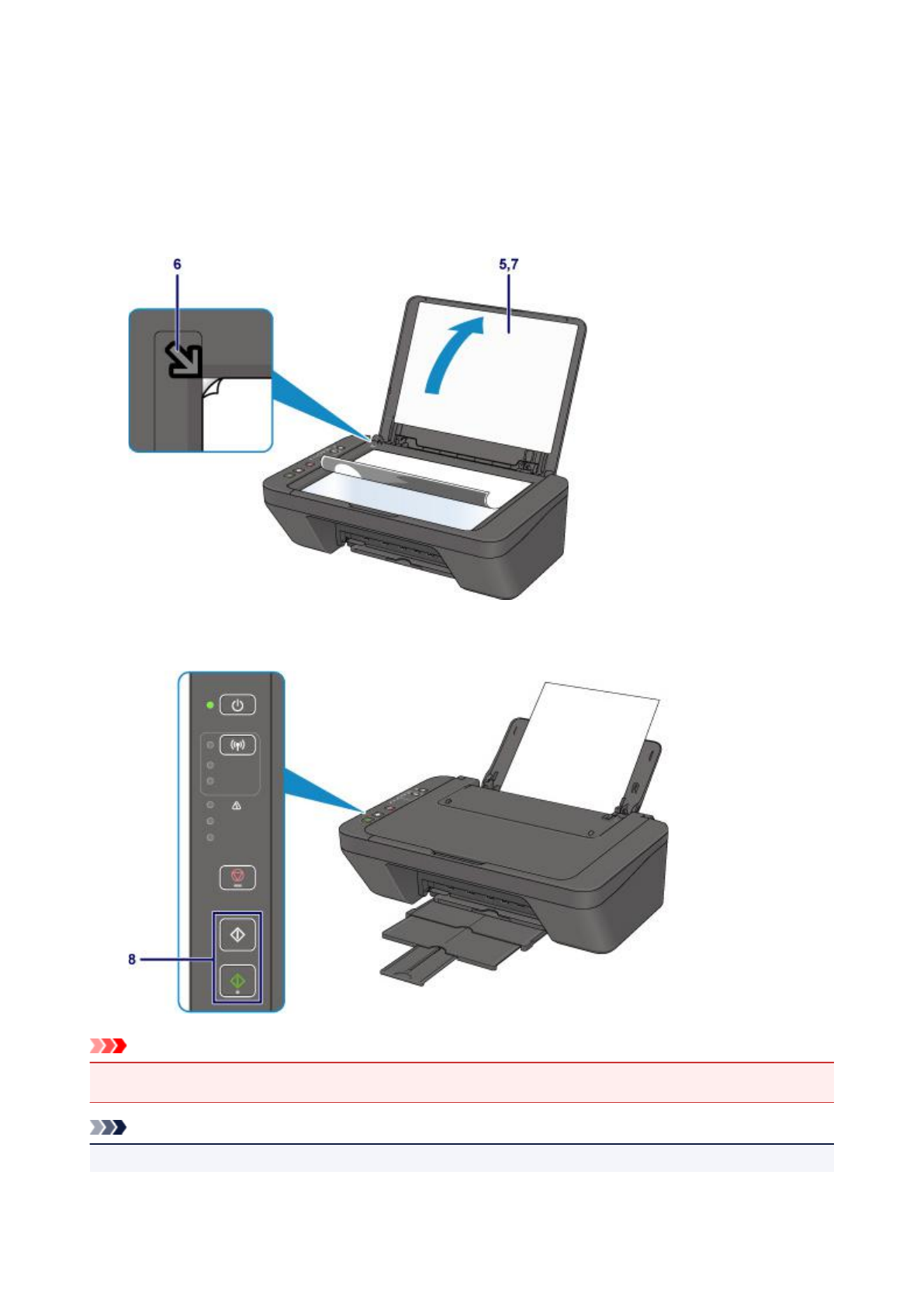 6

5,7

8