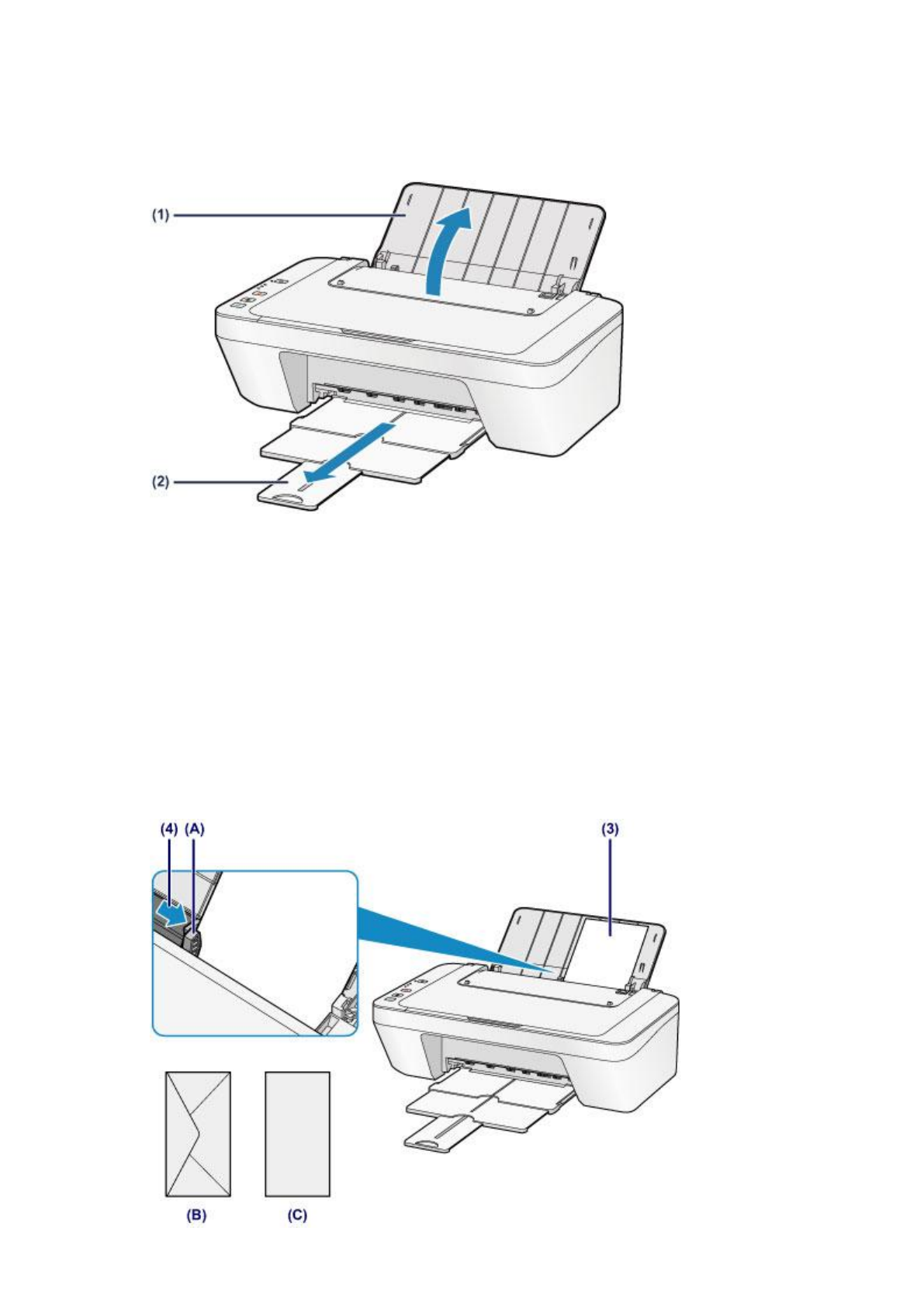 (1)

(2)

(4) (A)

(3)

(B) (C)