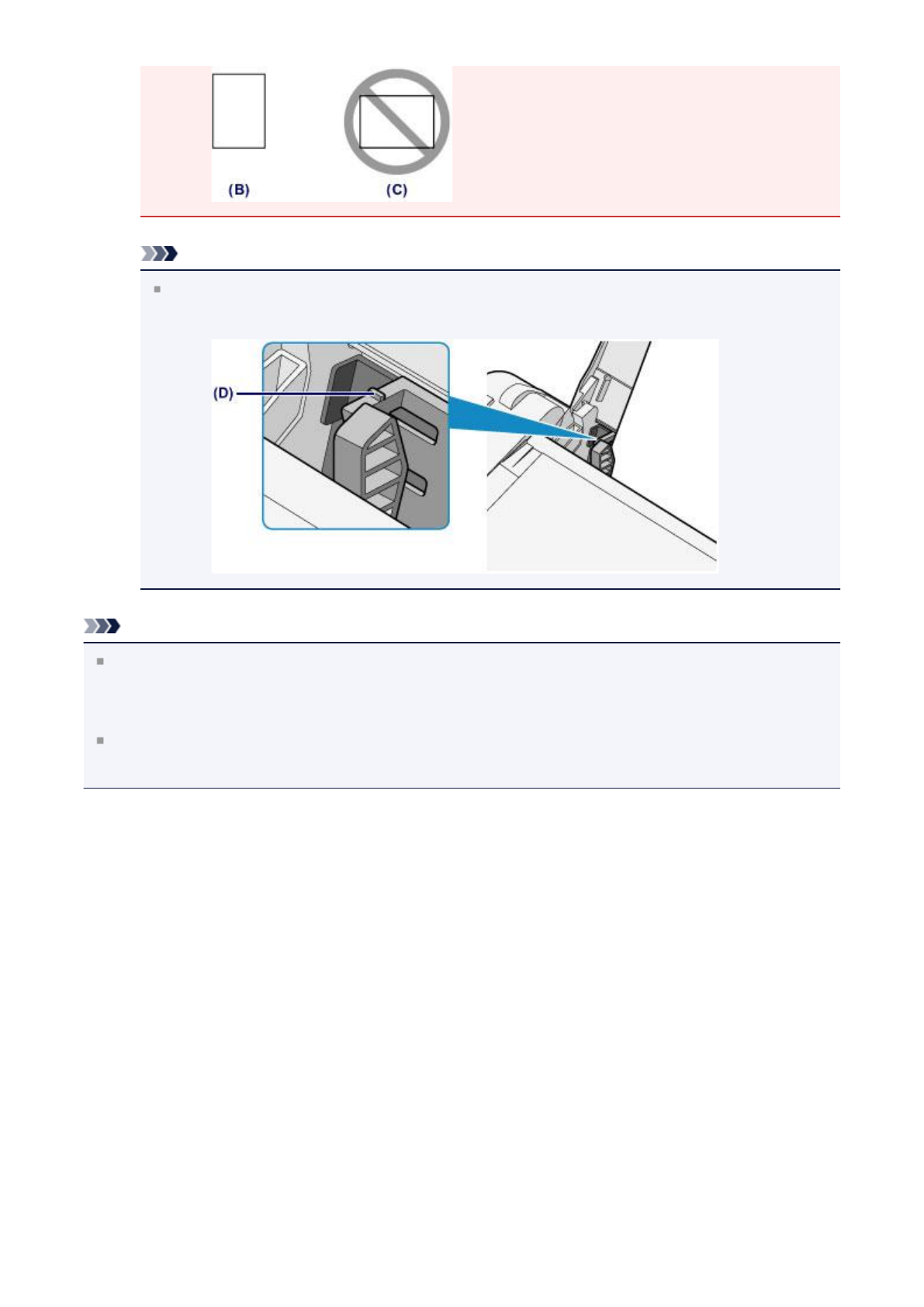 (B)

(C)

(D)