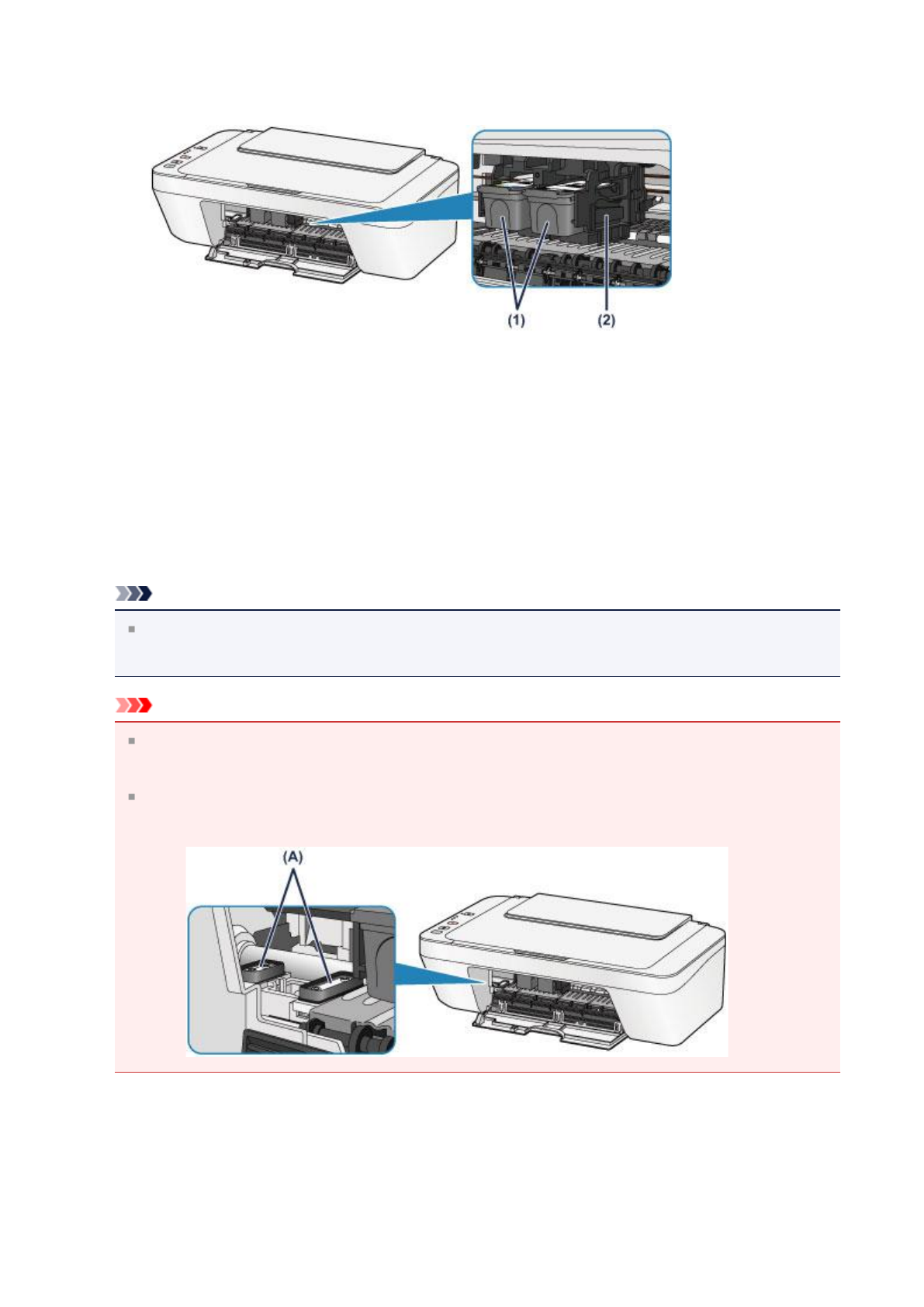 (1)

(2)

(A)