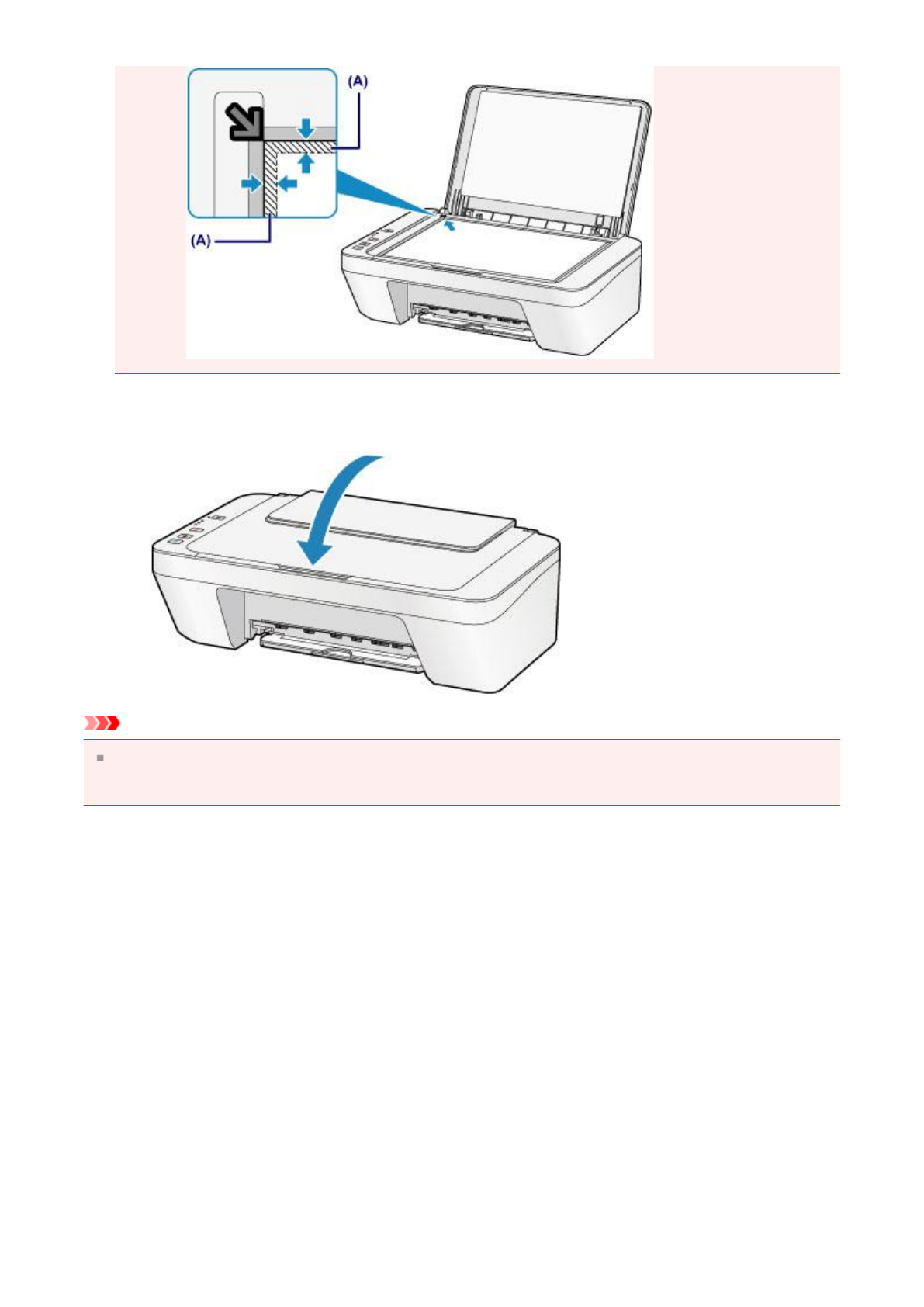 (A)

(A)