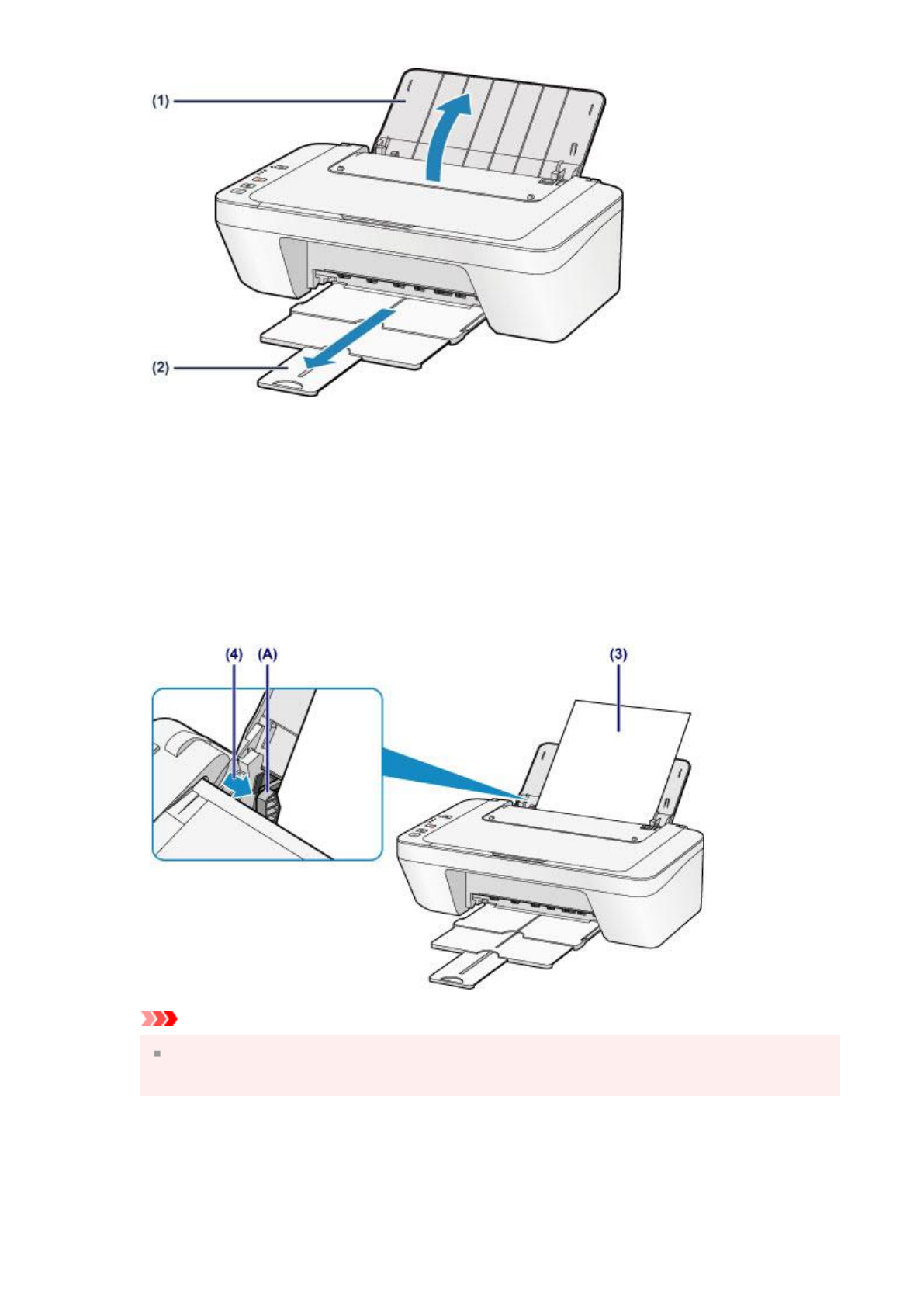 (1)

(2)

(4) (A)

(3)