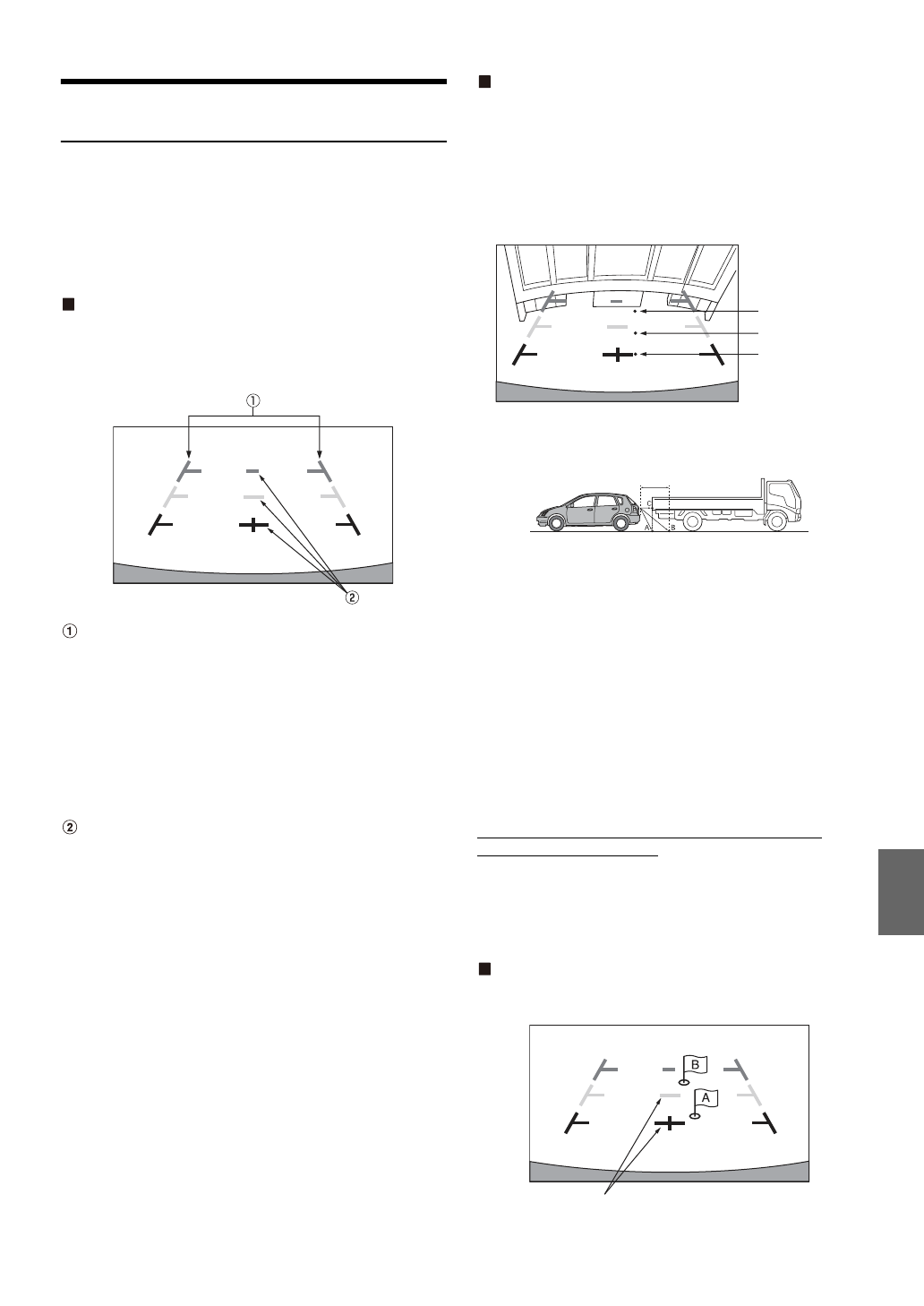 ①

②

①

②

C

A

B

B

A