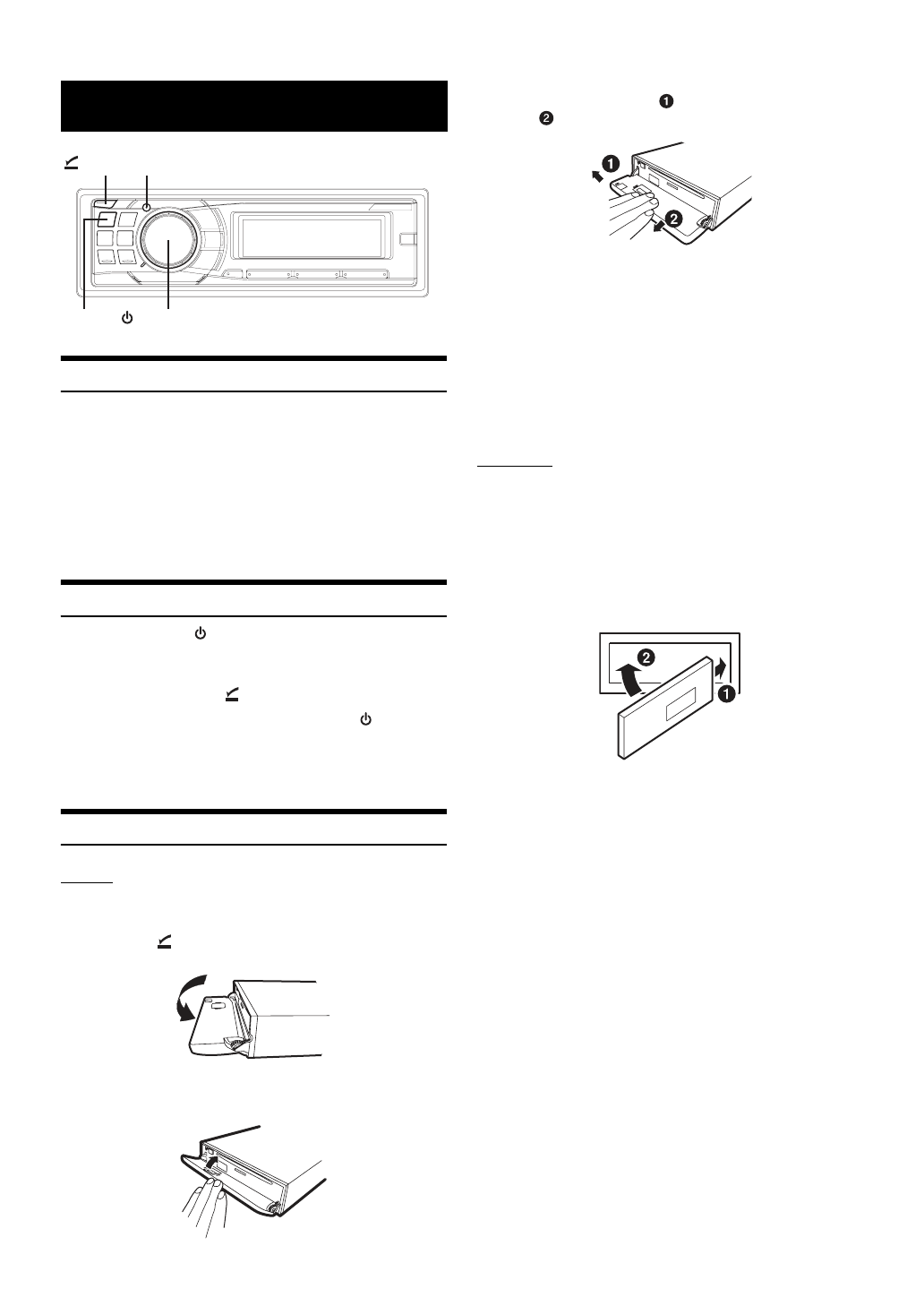 ❶

❷

❶

❷

❷

❶