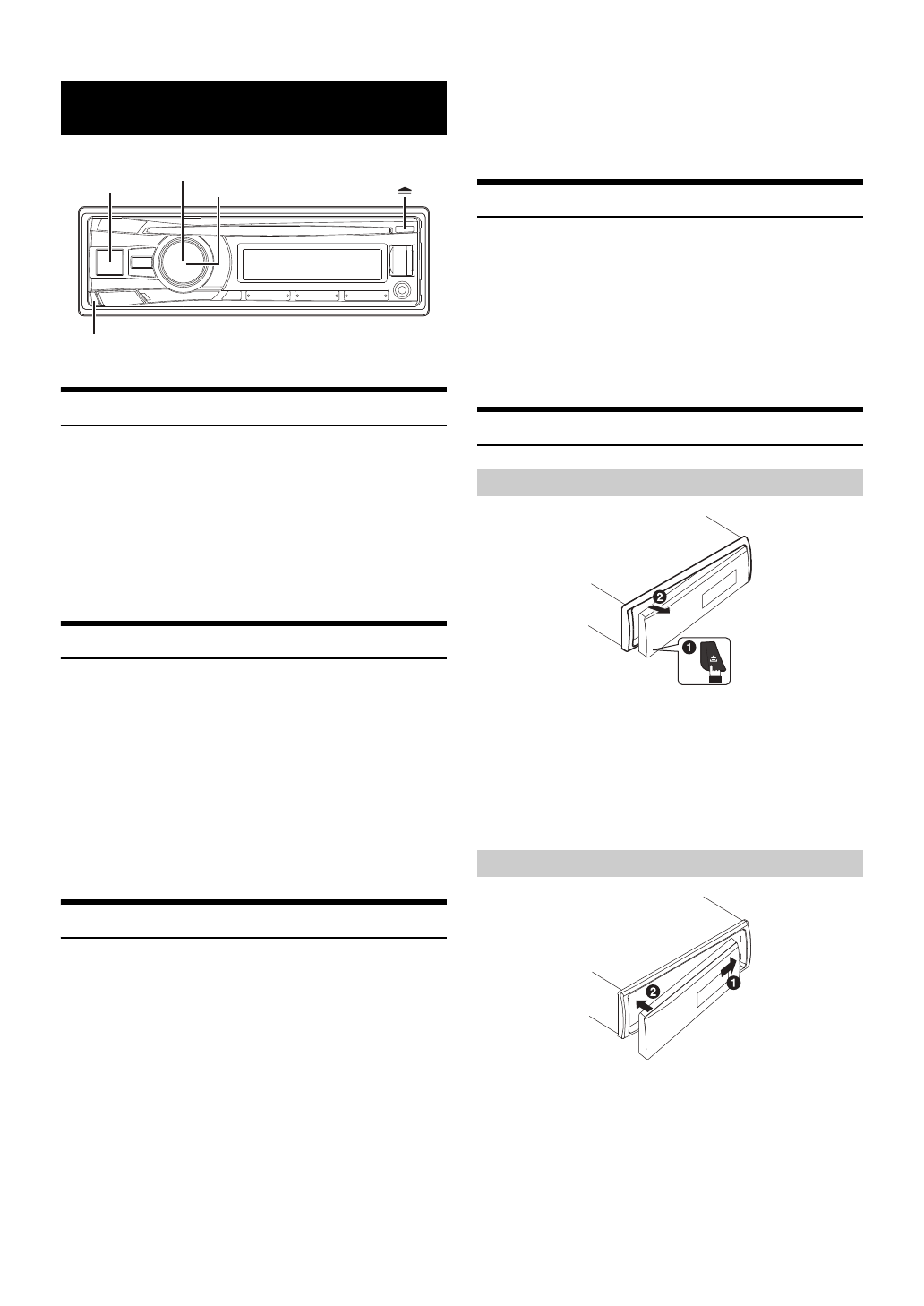 ❷
❶
❷
❶