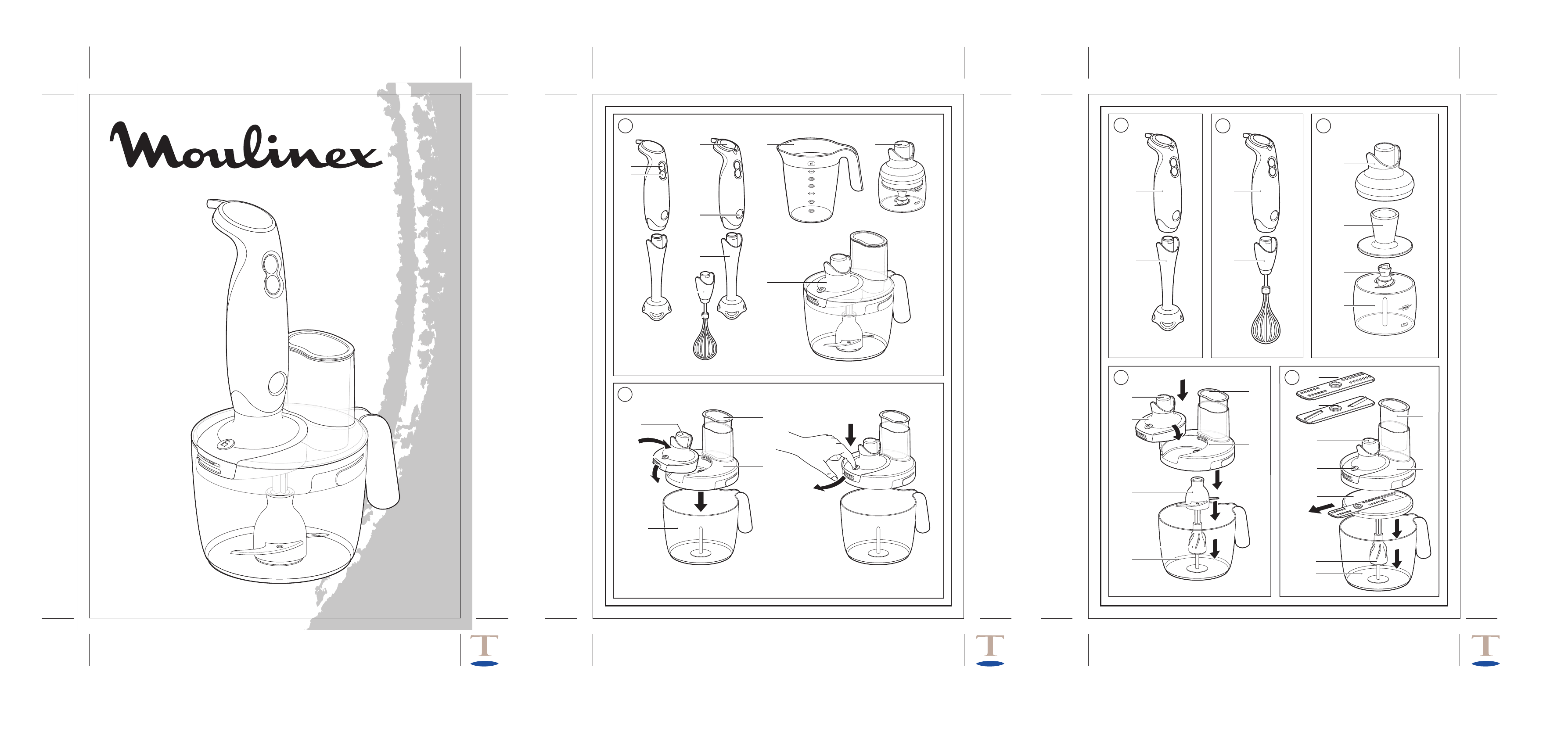 Moulinex

T

T

T