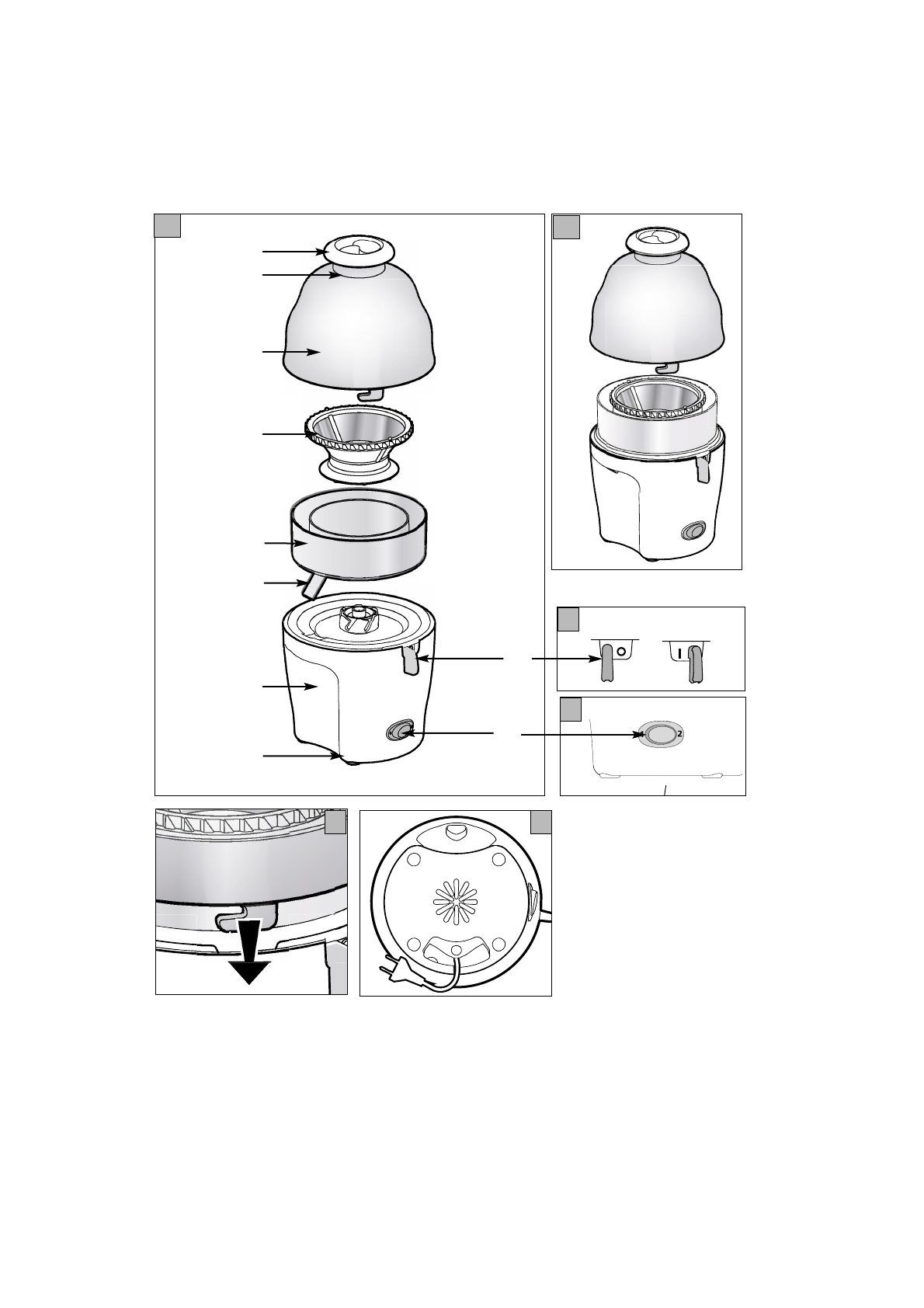 O

I

2