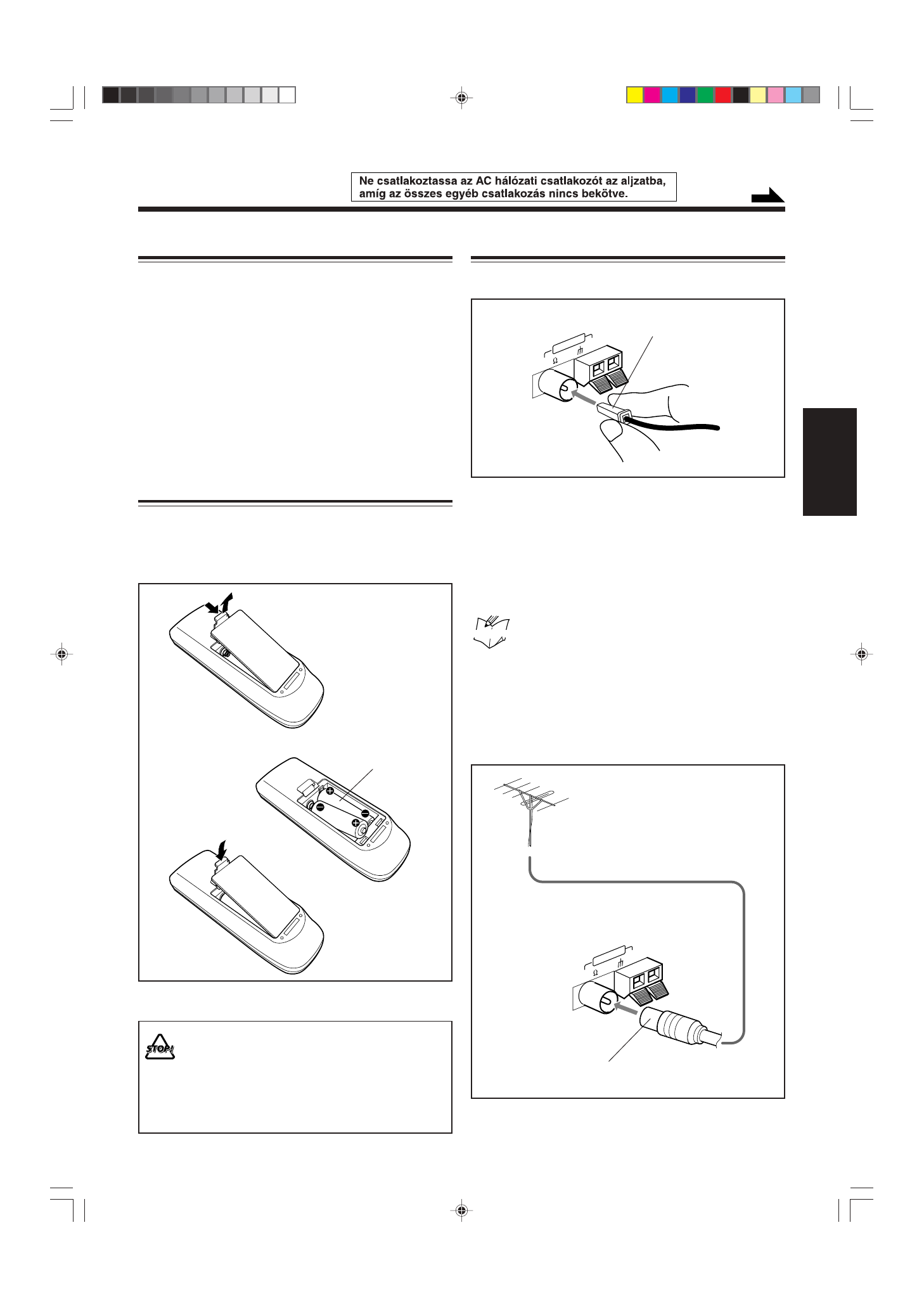 Ne csatlakoztassa az AC hálózati csatlakozót az aljzatba, amíg az összes egyéb csatlakozás nincs bekötve.

STOP!