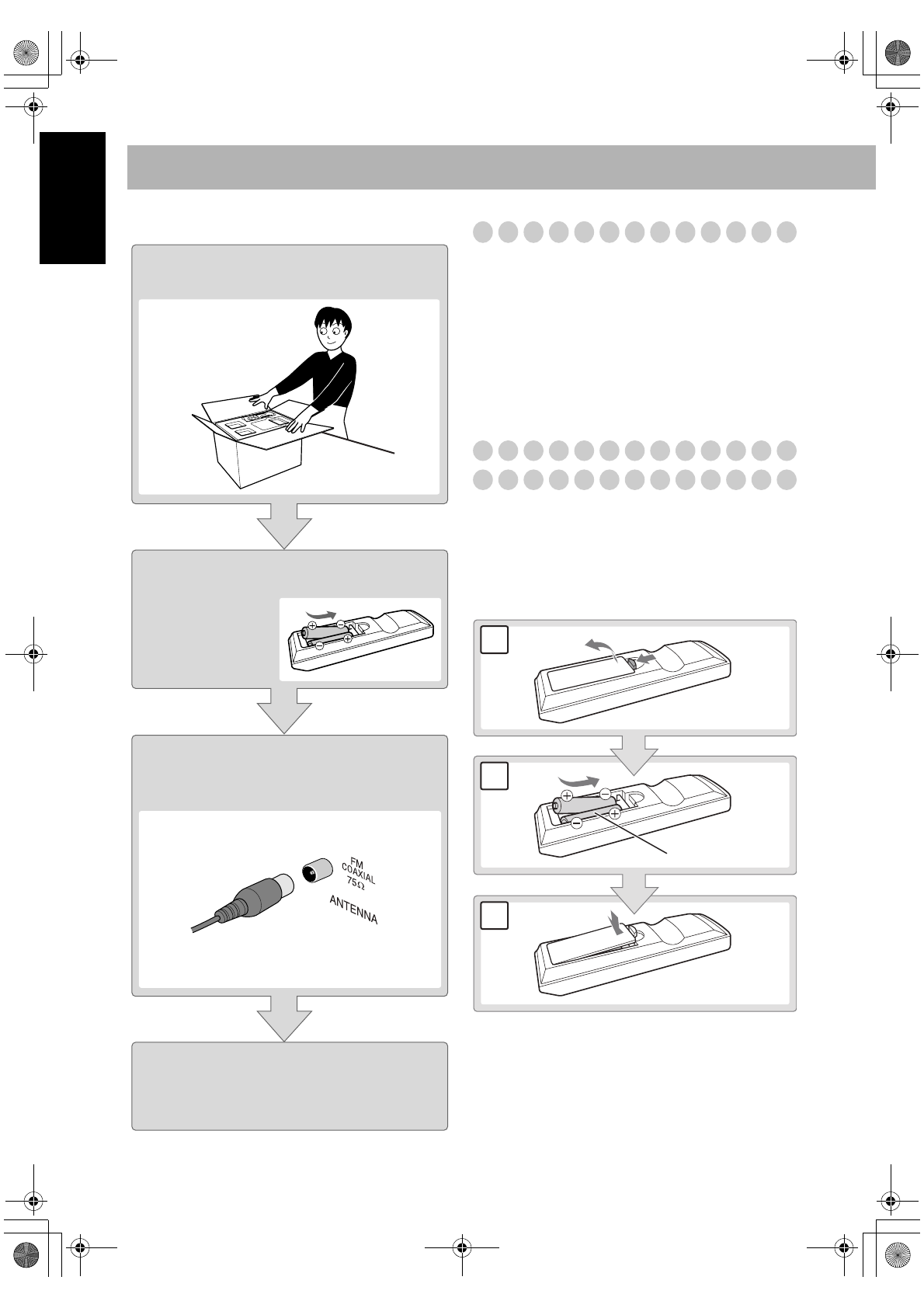 FM
COAXIAL
75Ω
ANTENNA