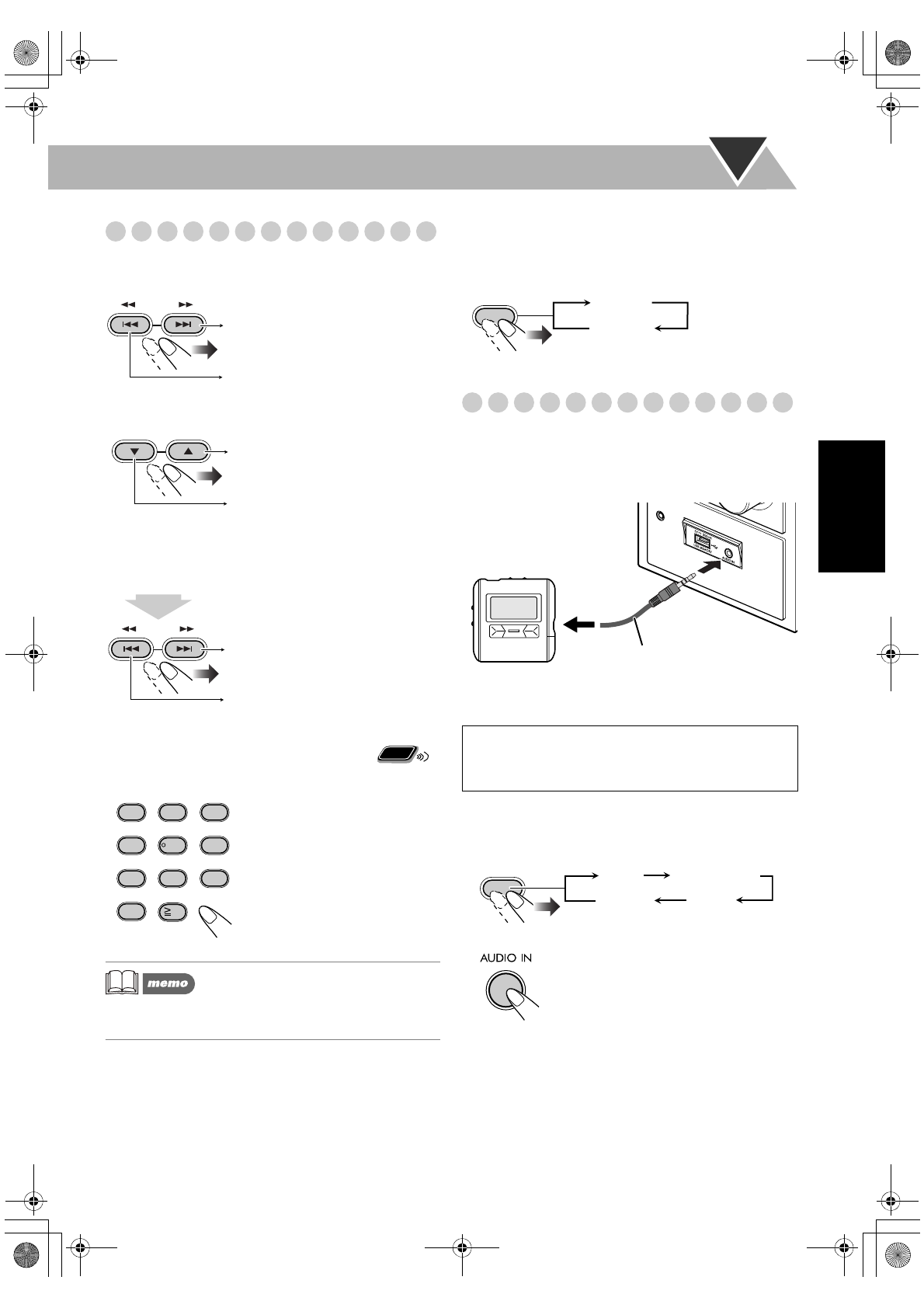 AUDIO IN

memo