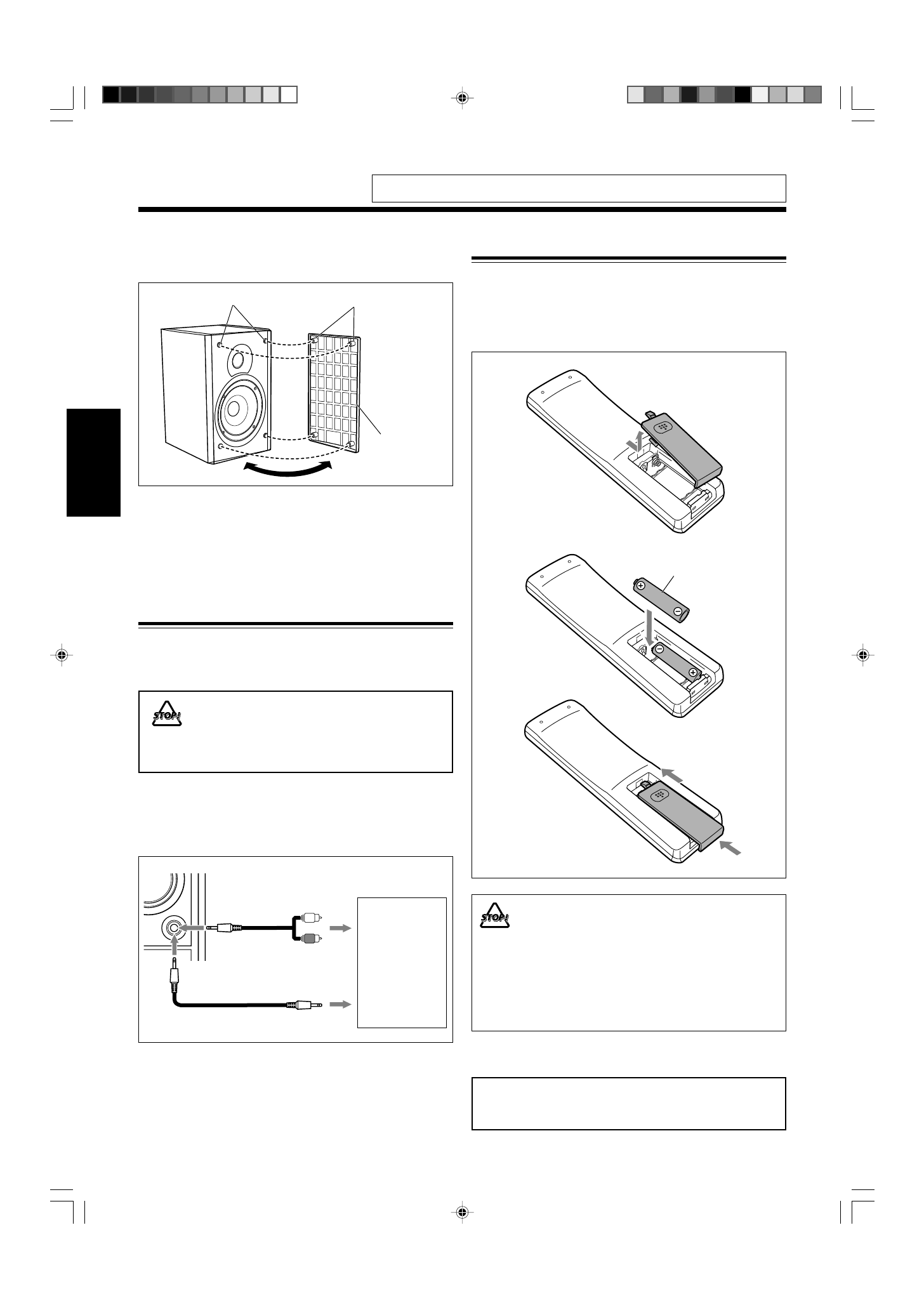 STOP!

STOP!