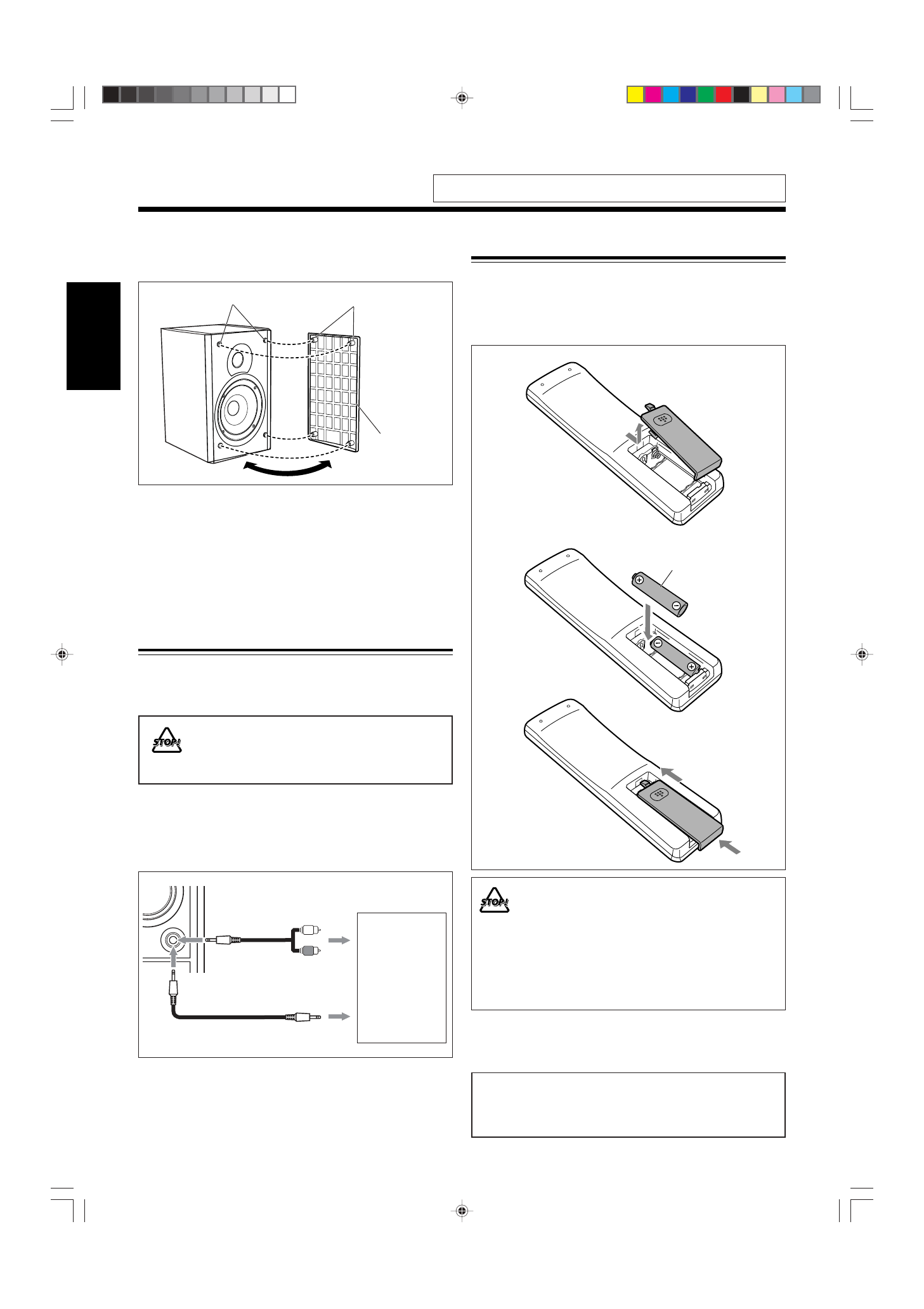 STOP!

STOP!