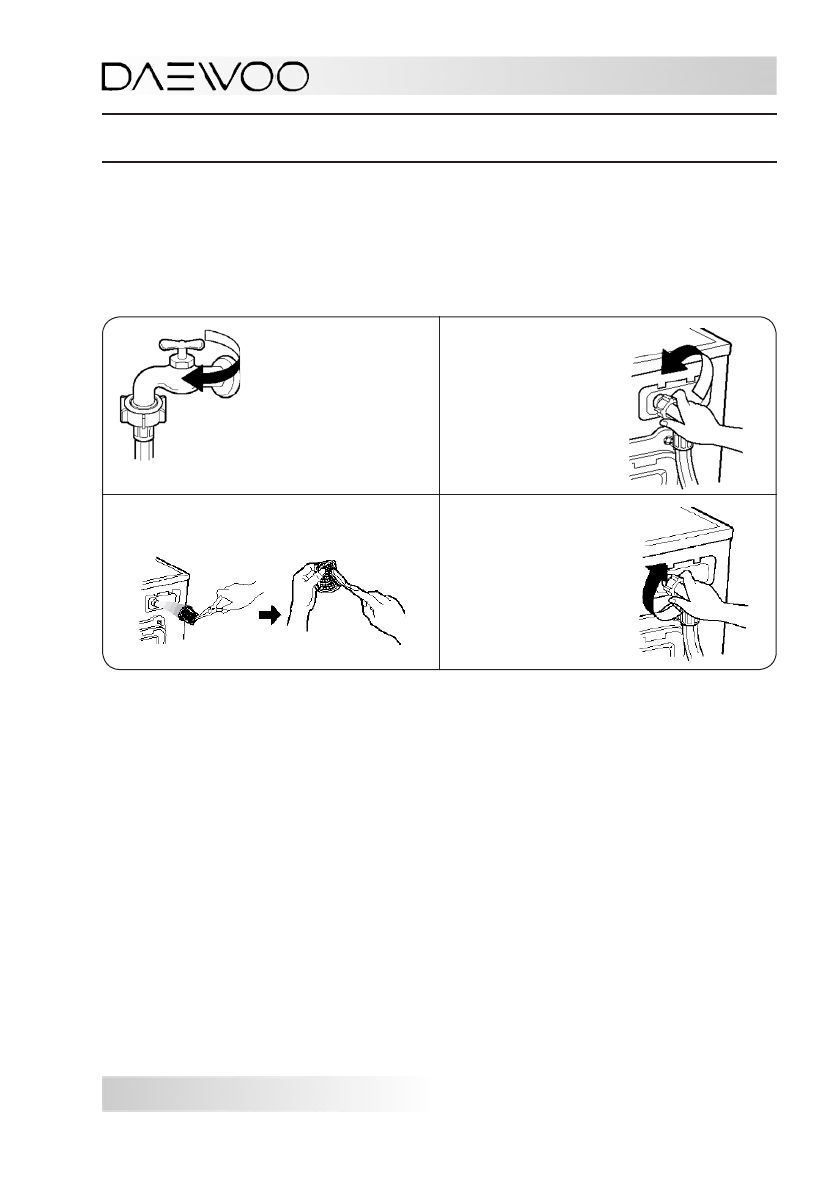 DAEWOO