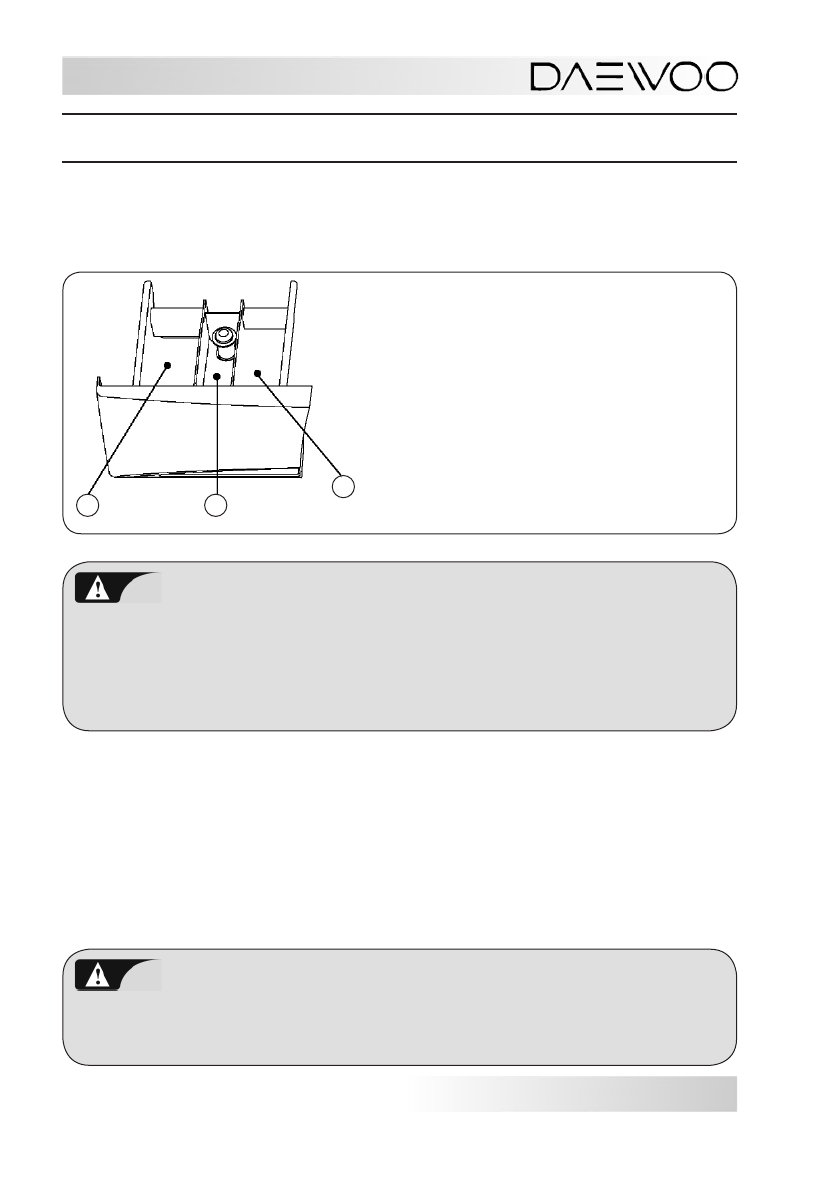 DAEWOO