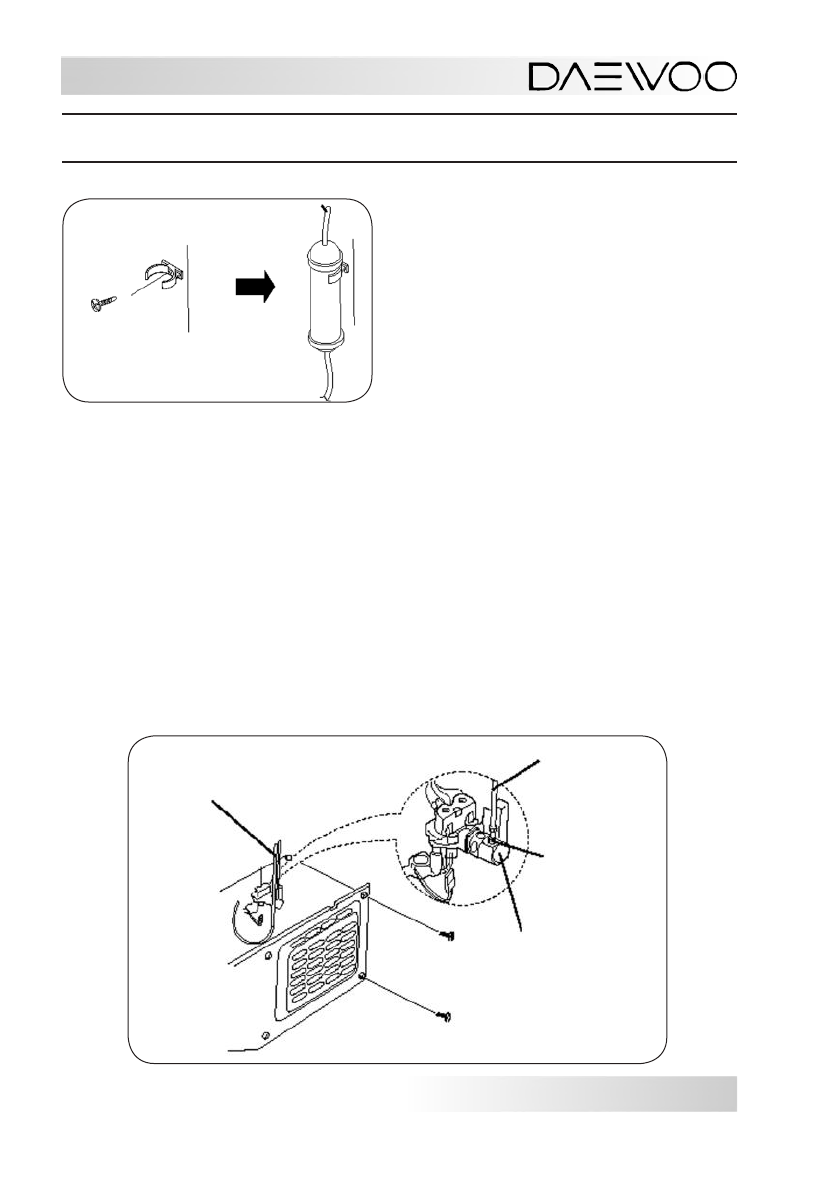 DAEWOO