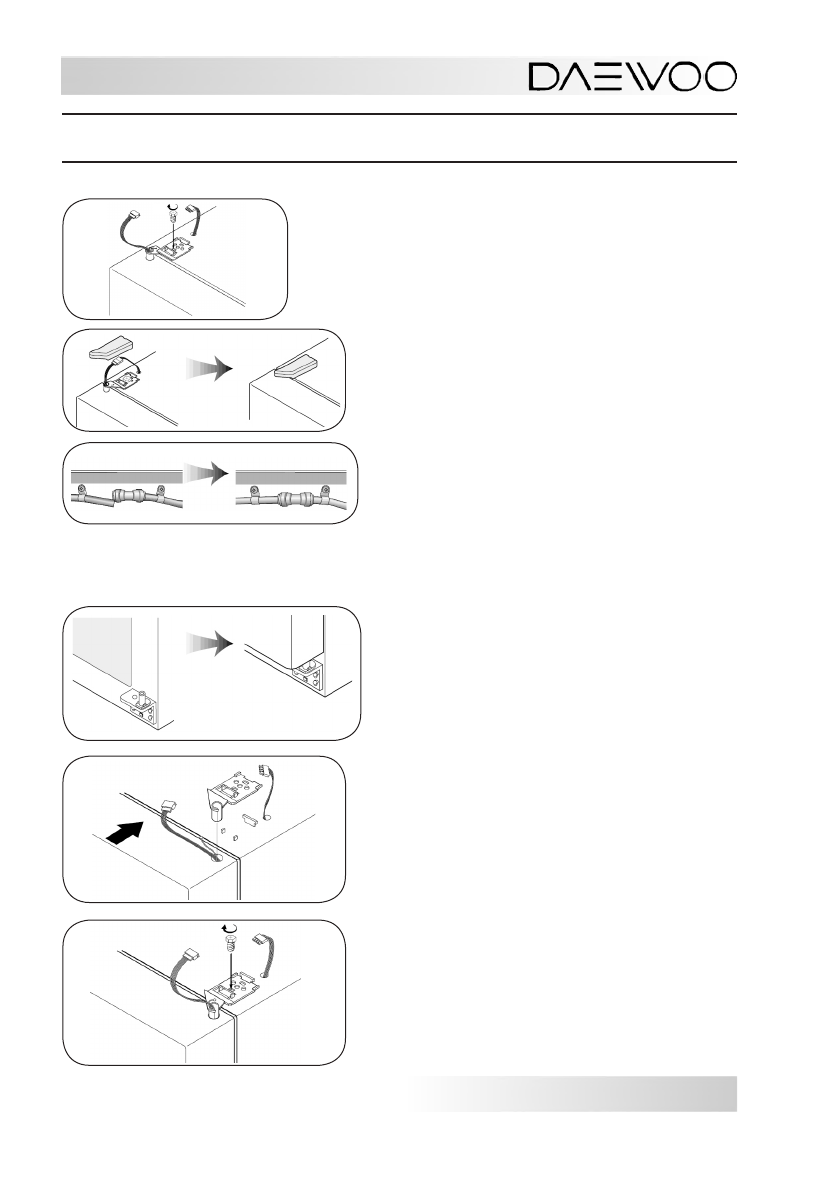 DAEWOO