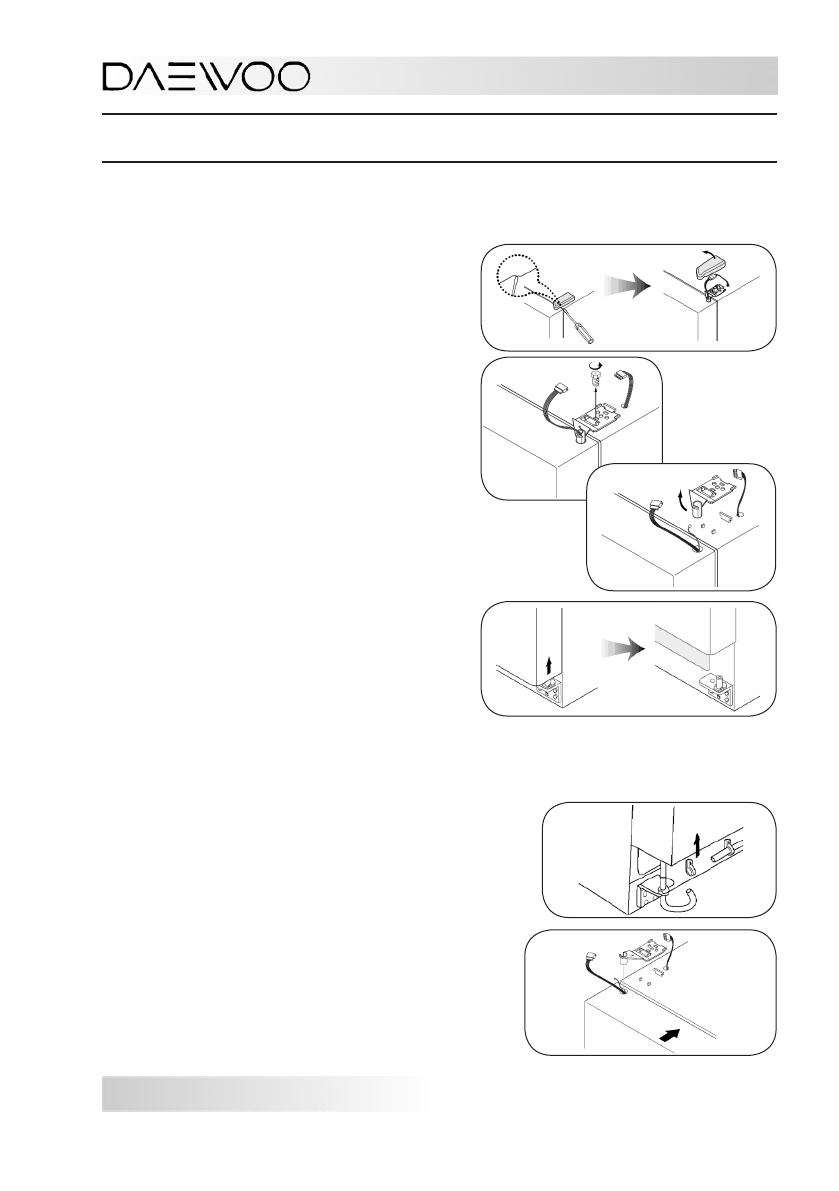 DAEWOO