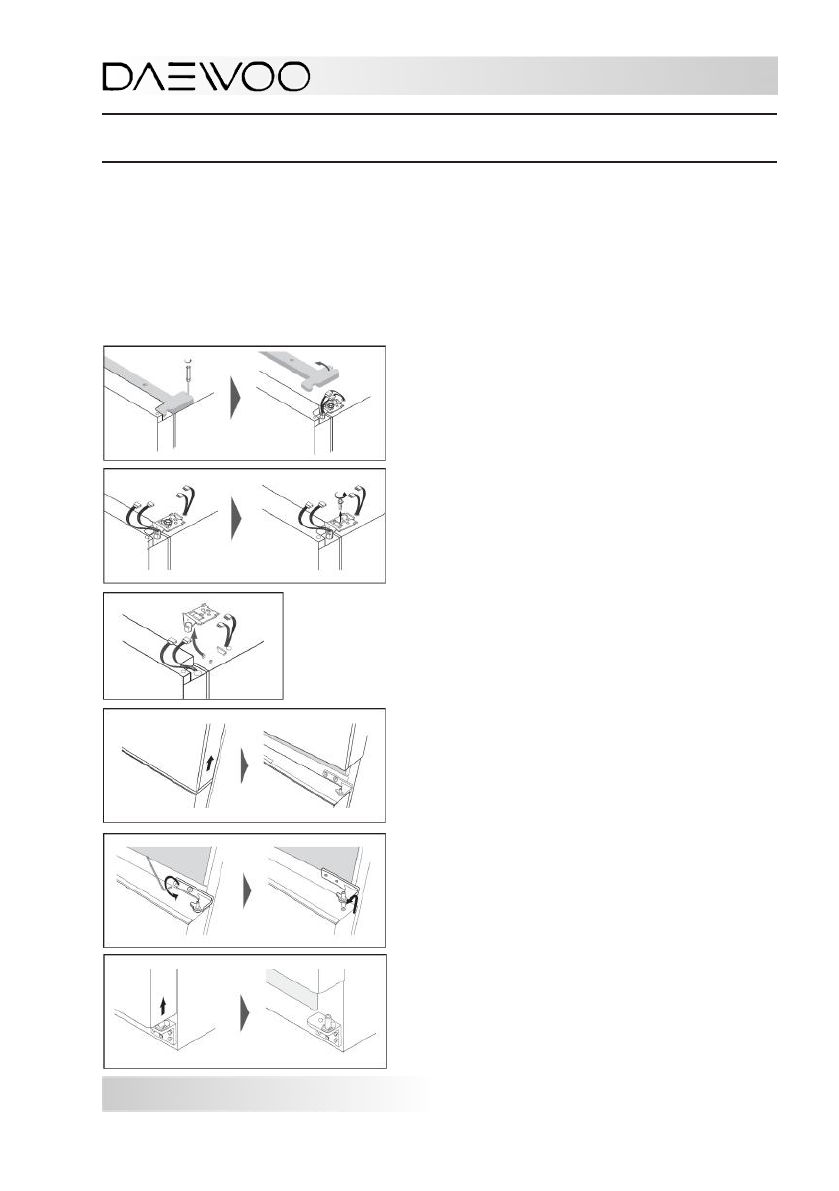 DAEWOO