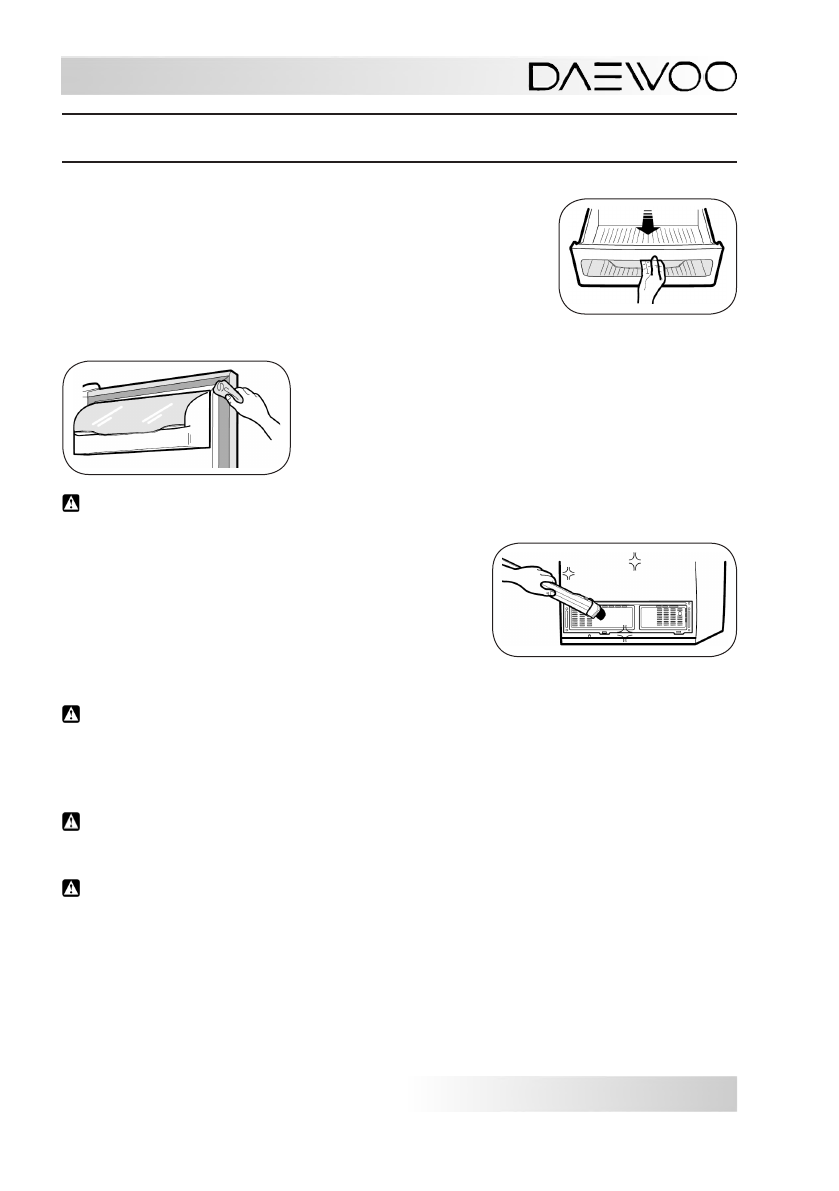 DAEWOO