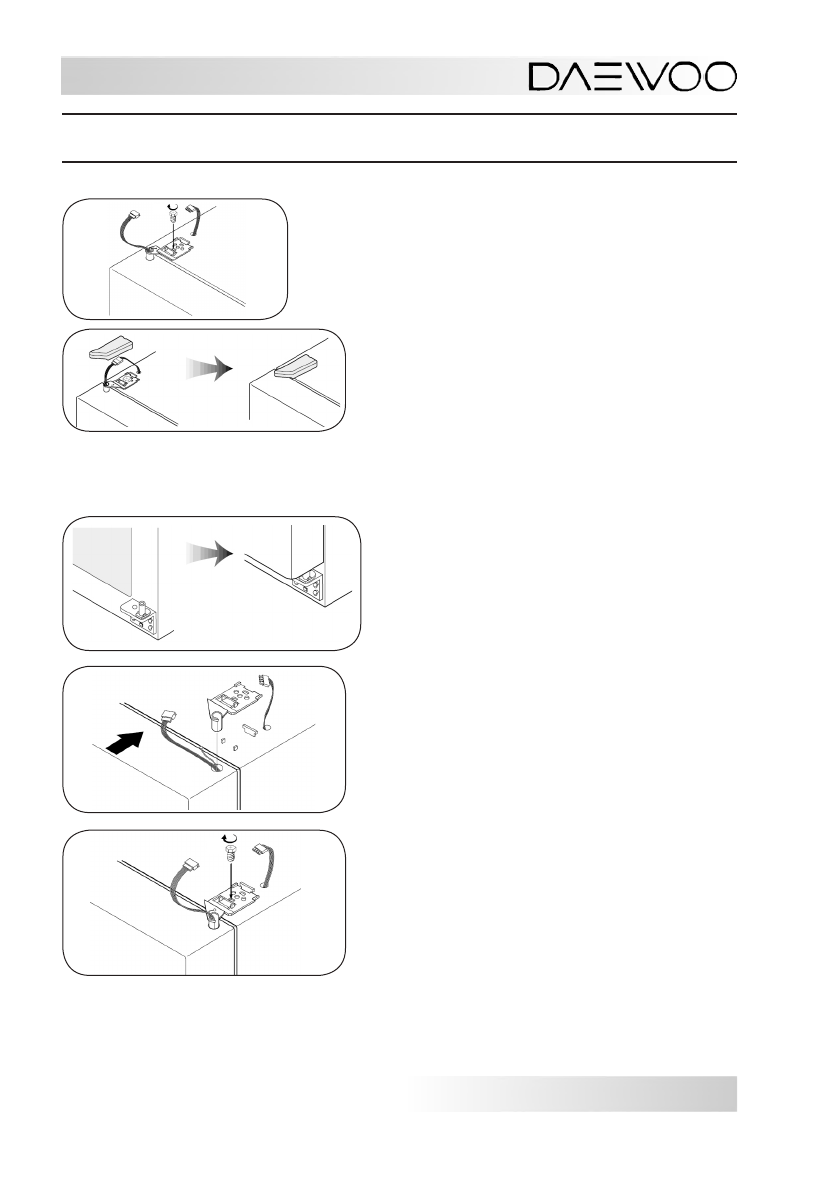 DAEWOO