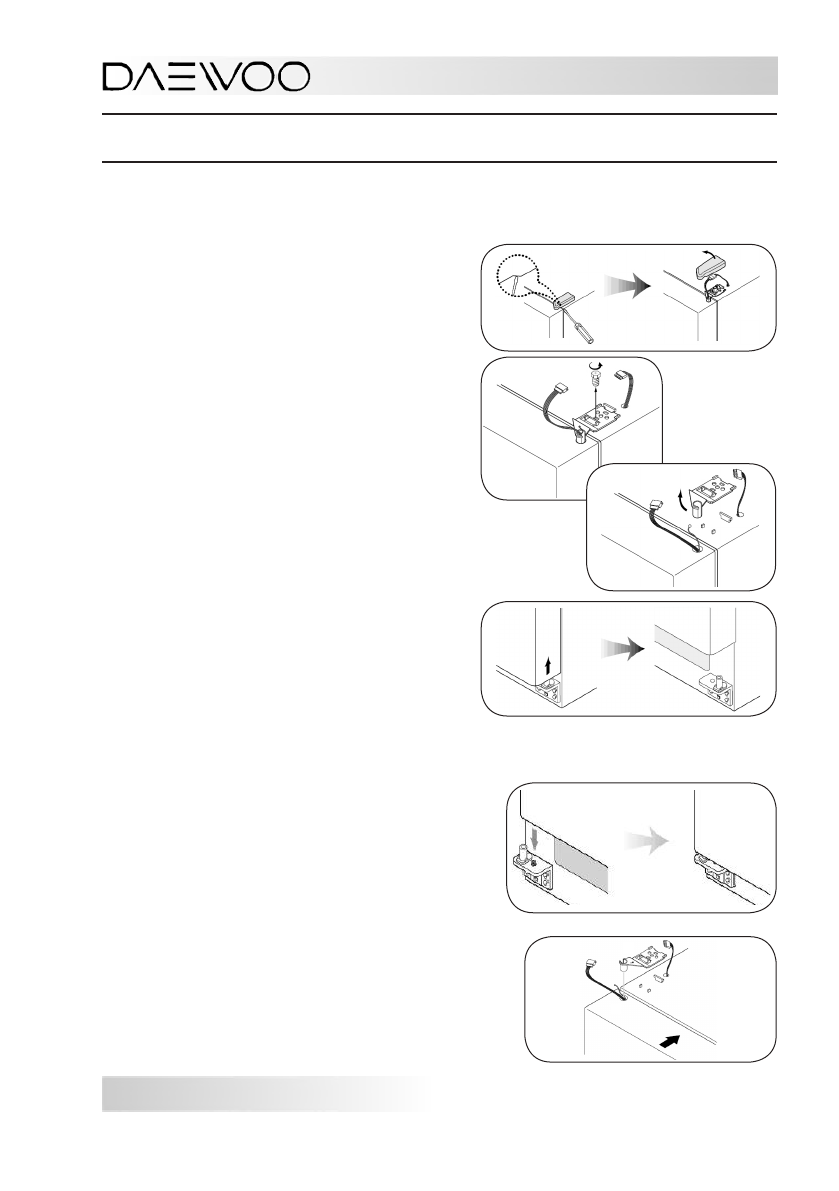 DAEWOO