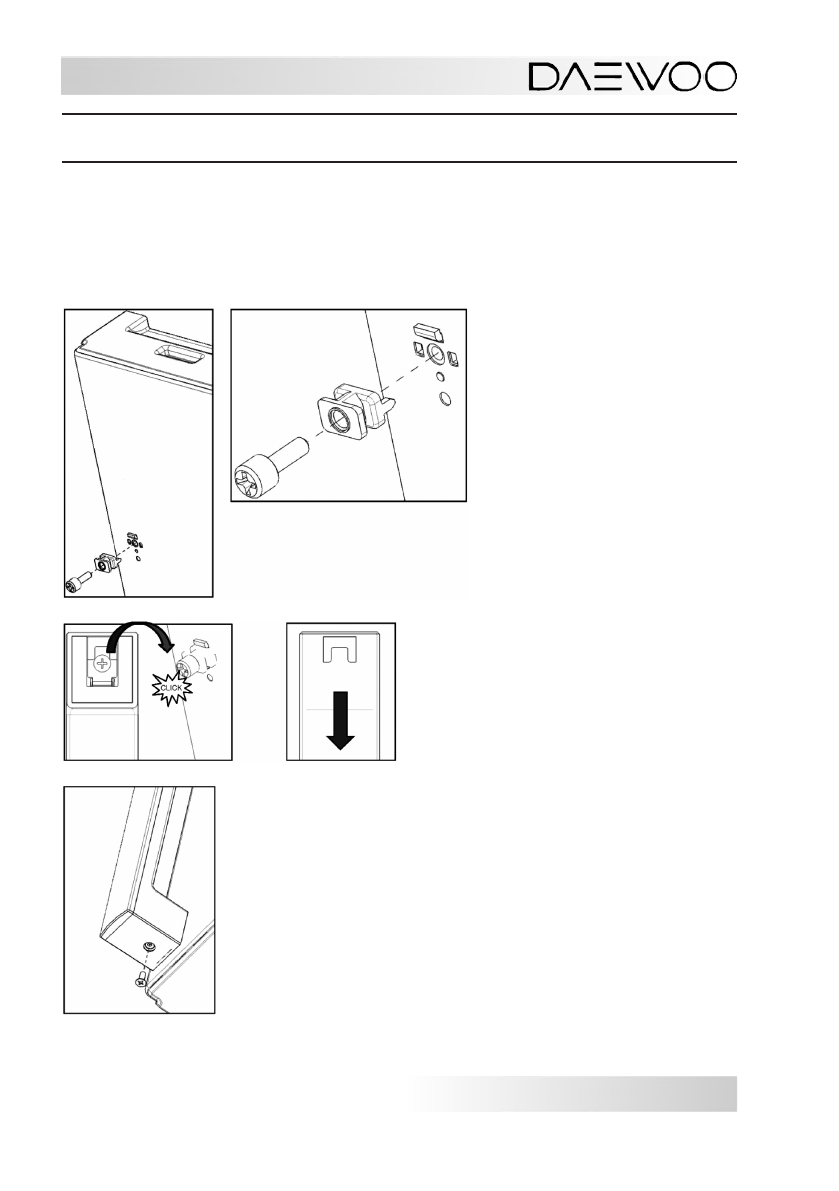 DAEWOO

CLICK