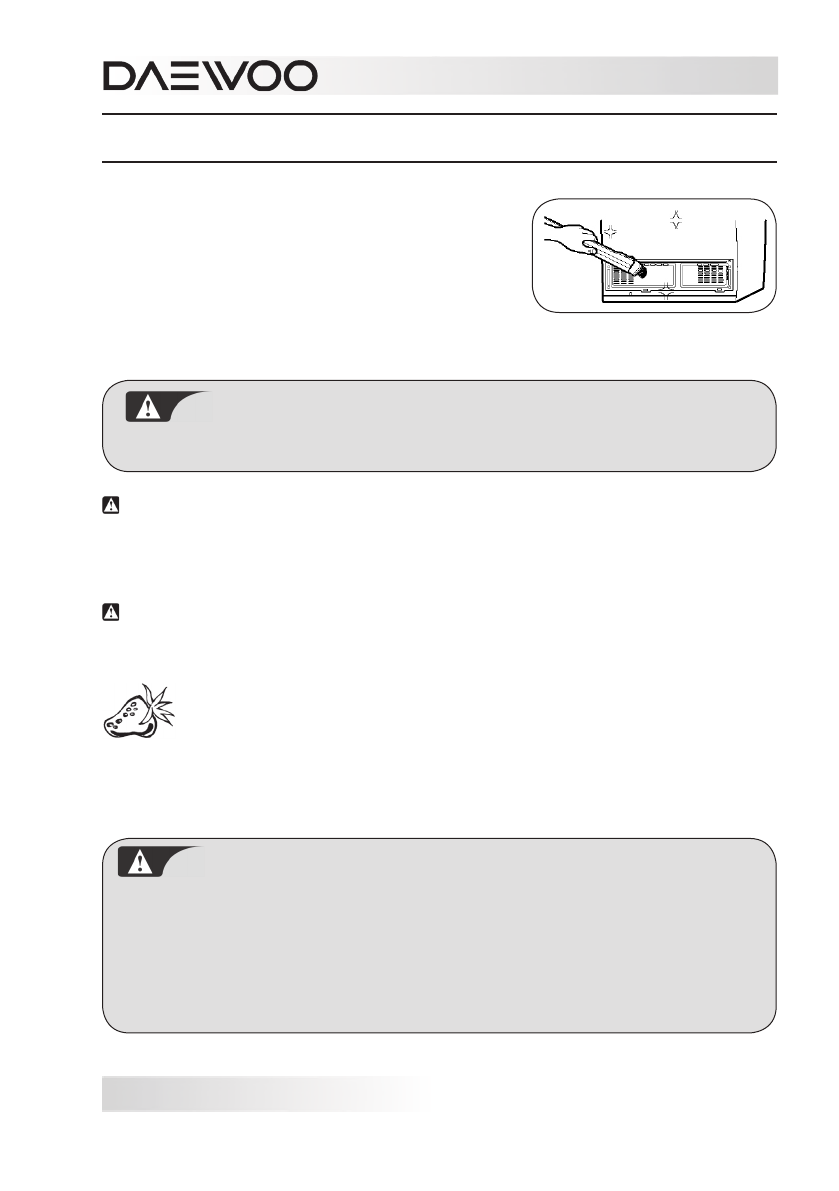 DAEWOO