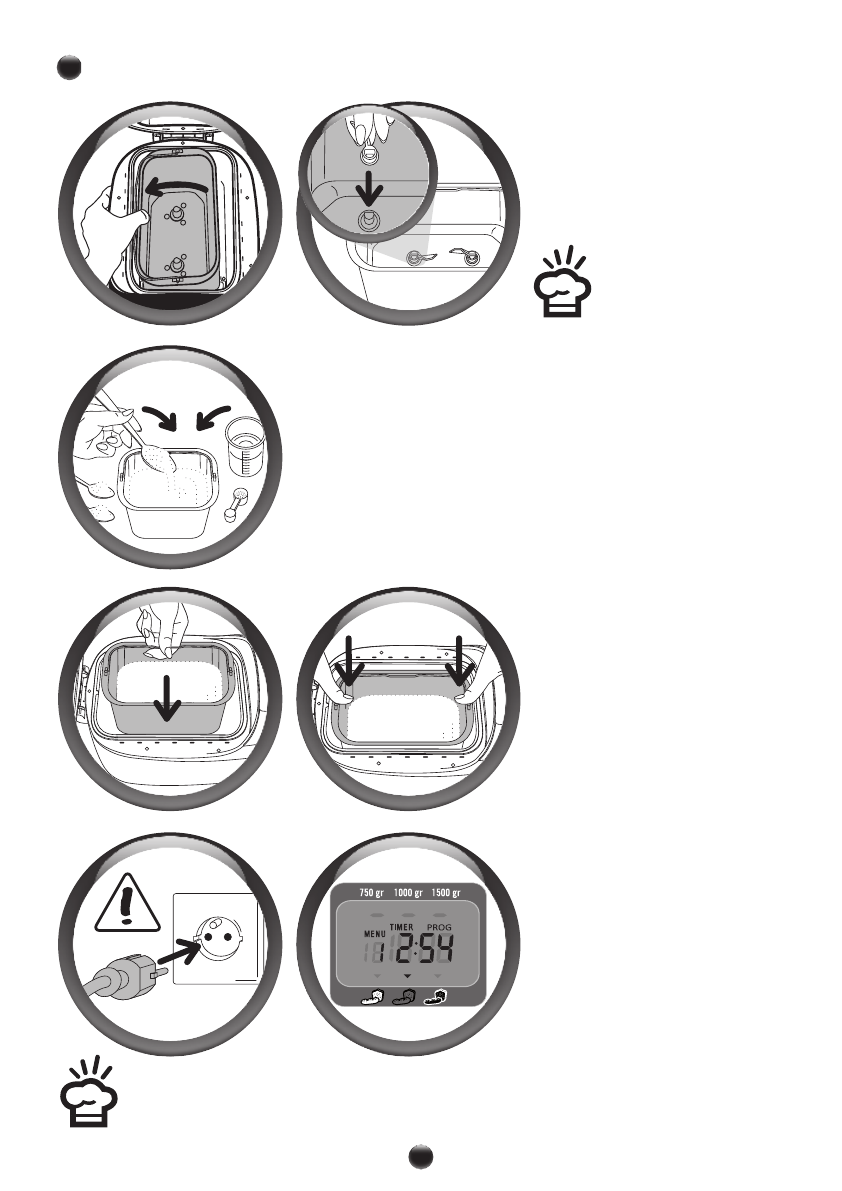 750 gr 1000 gr 1500 gr

MENU TIMER PROG

1 2:54