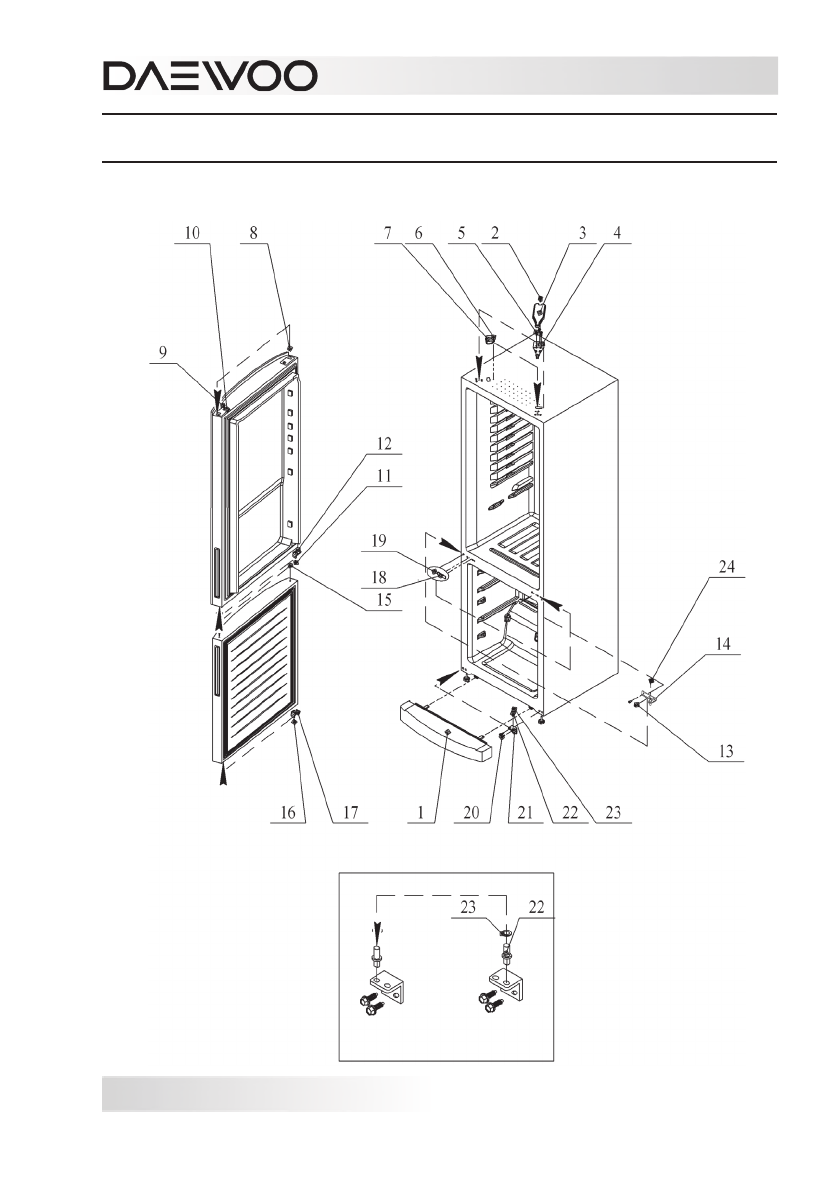 DAEWOO

10 8 7 6 5 2 3 4

9

12

11

19

18

15

24

14

13

16 17 1 20 21 22 23

23 22