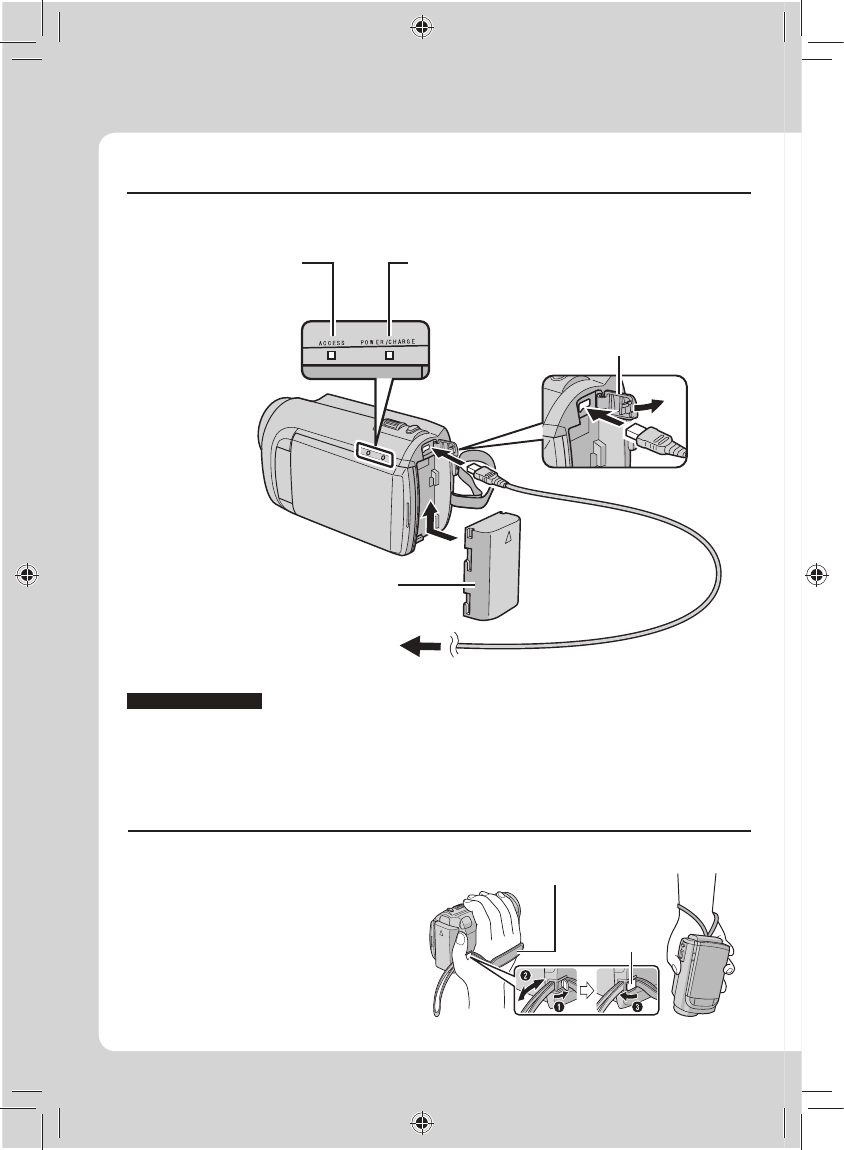 ACCESS

POWER/CHARGE