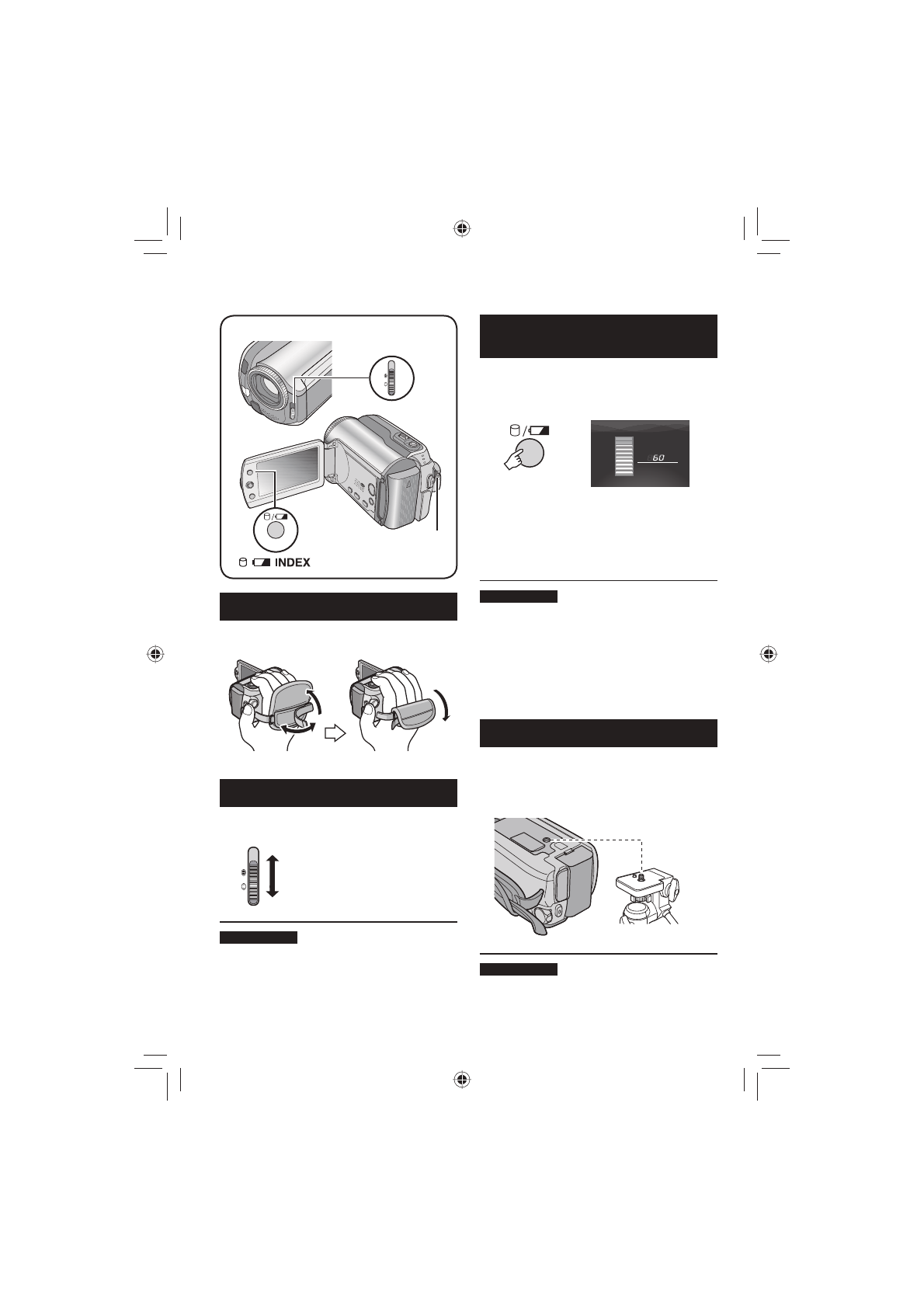 INDEX

60