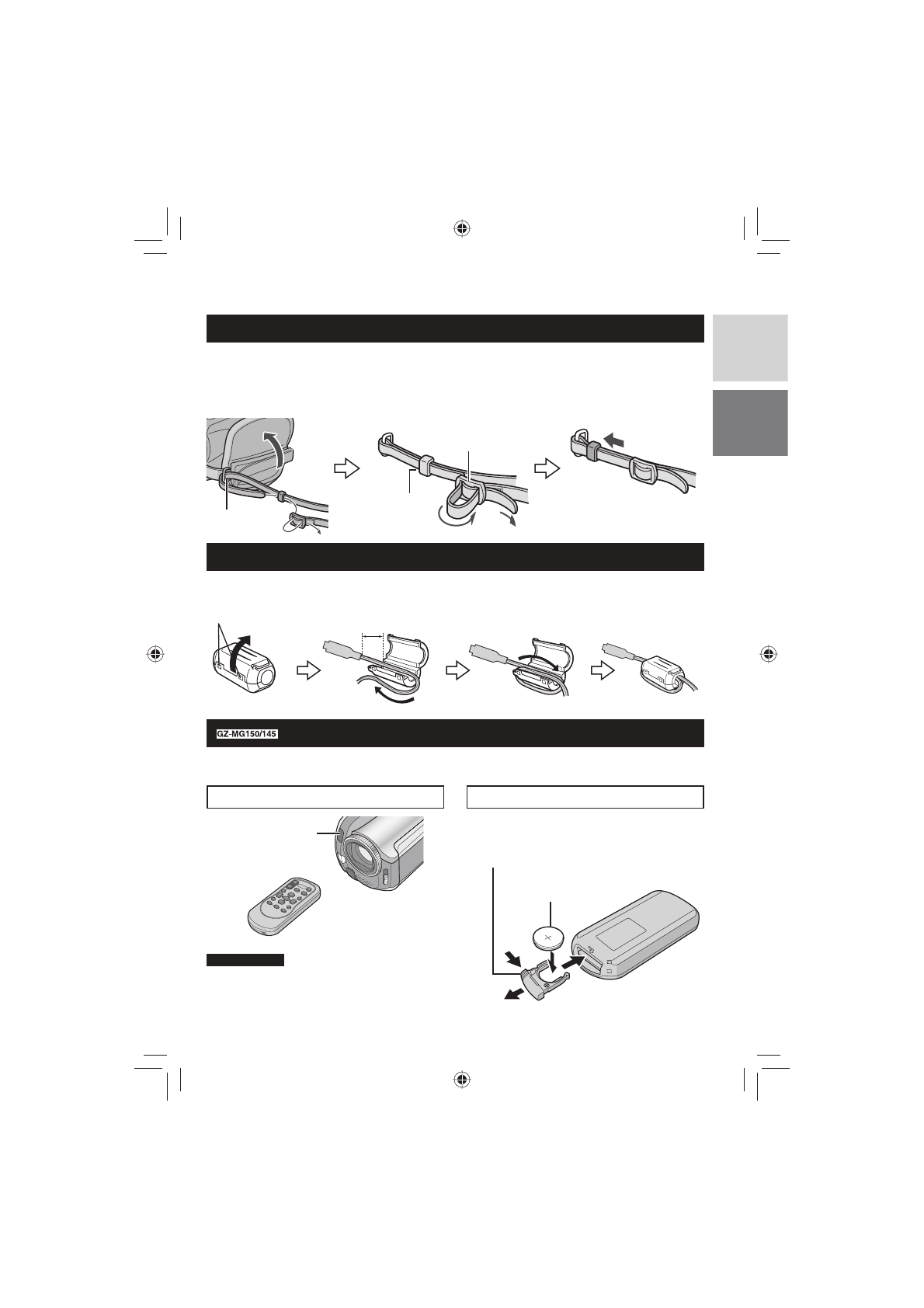 GZ-MG150/145