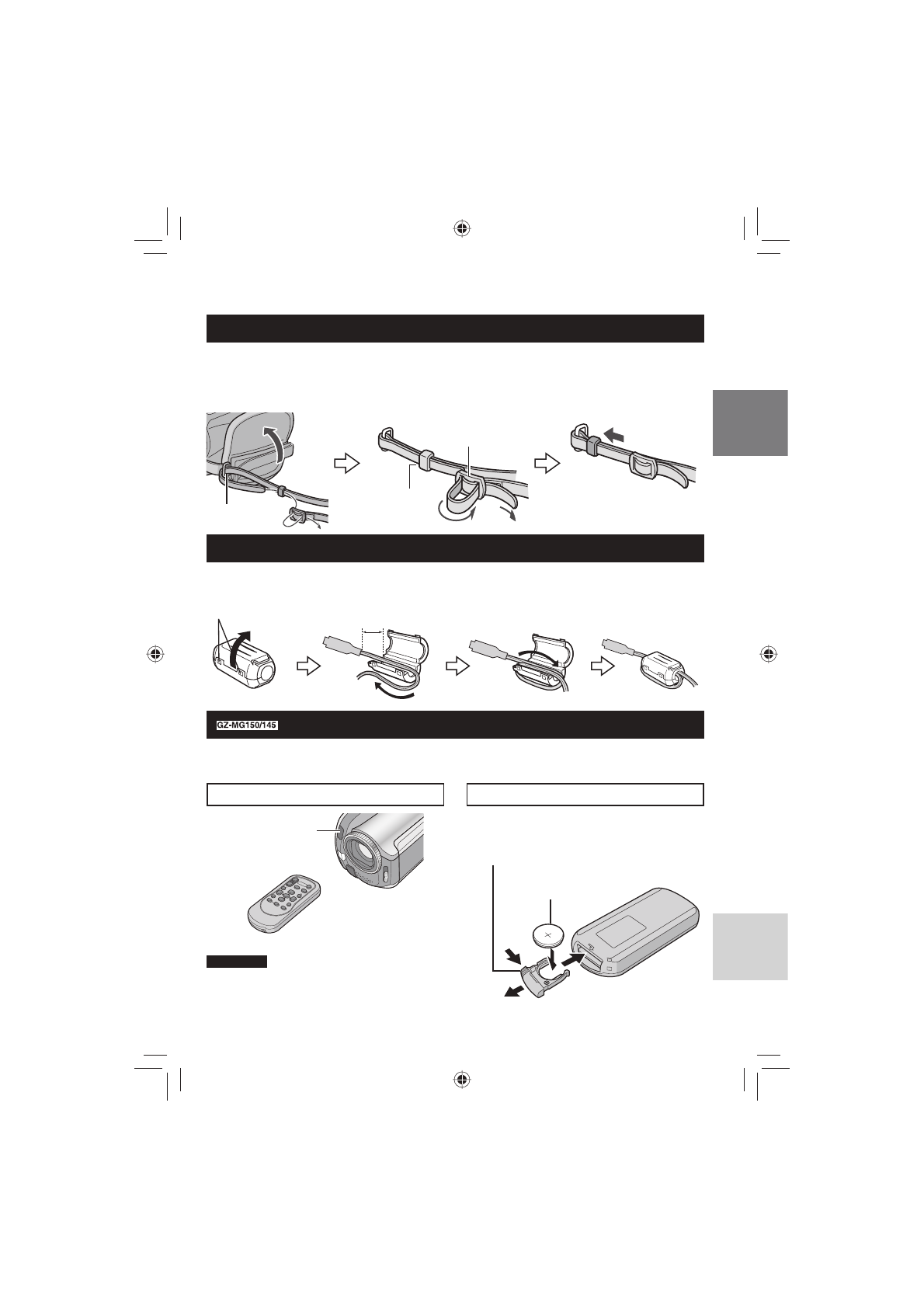 GZ-MG150/145