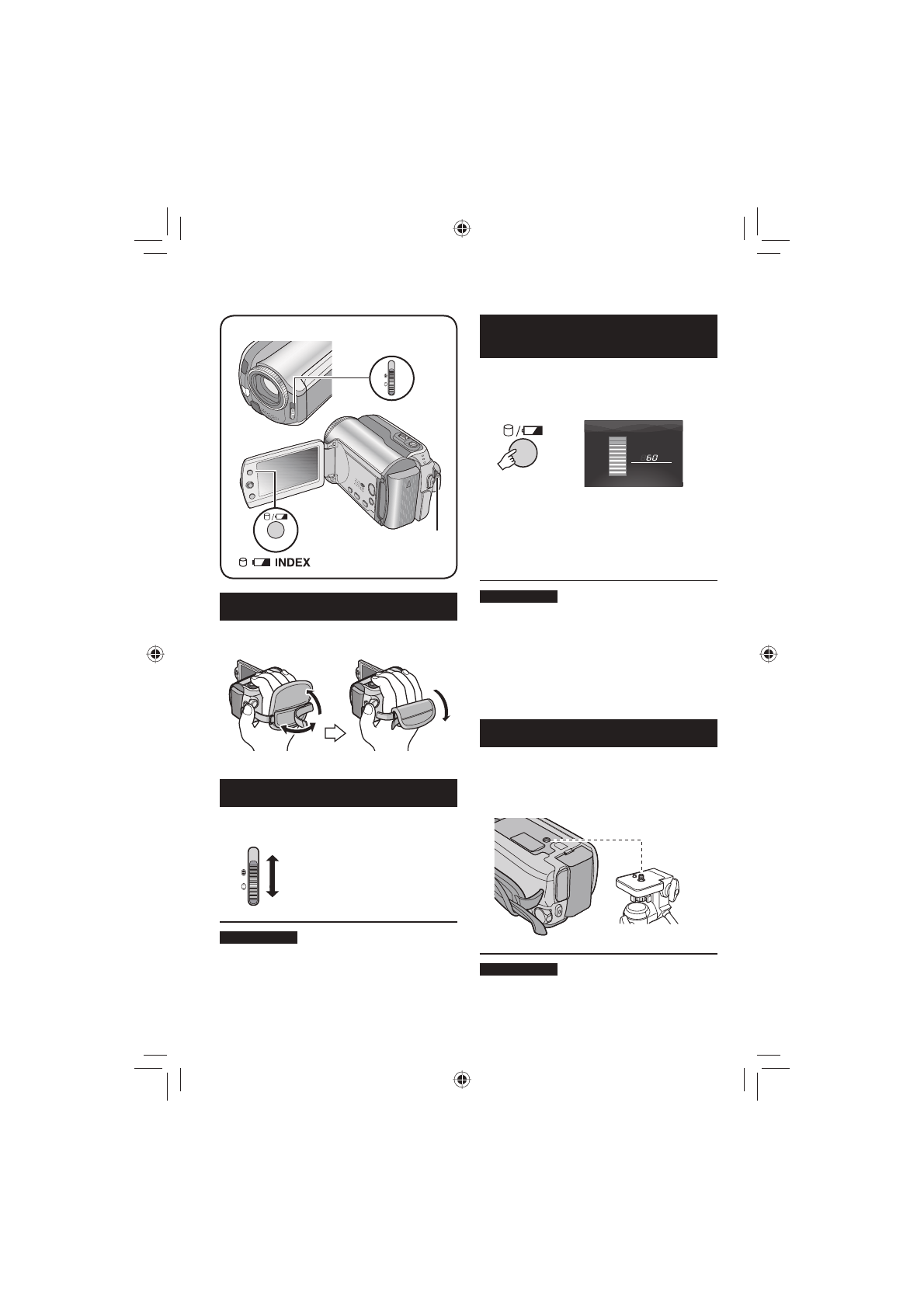 INDEX

60