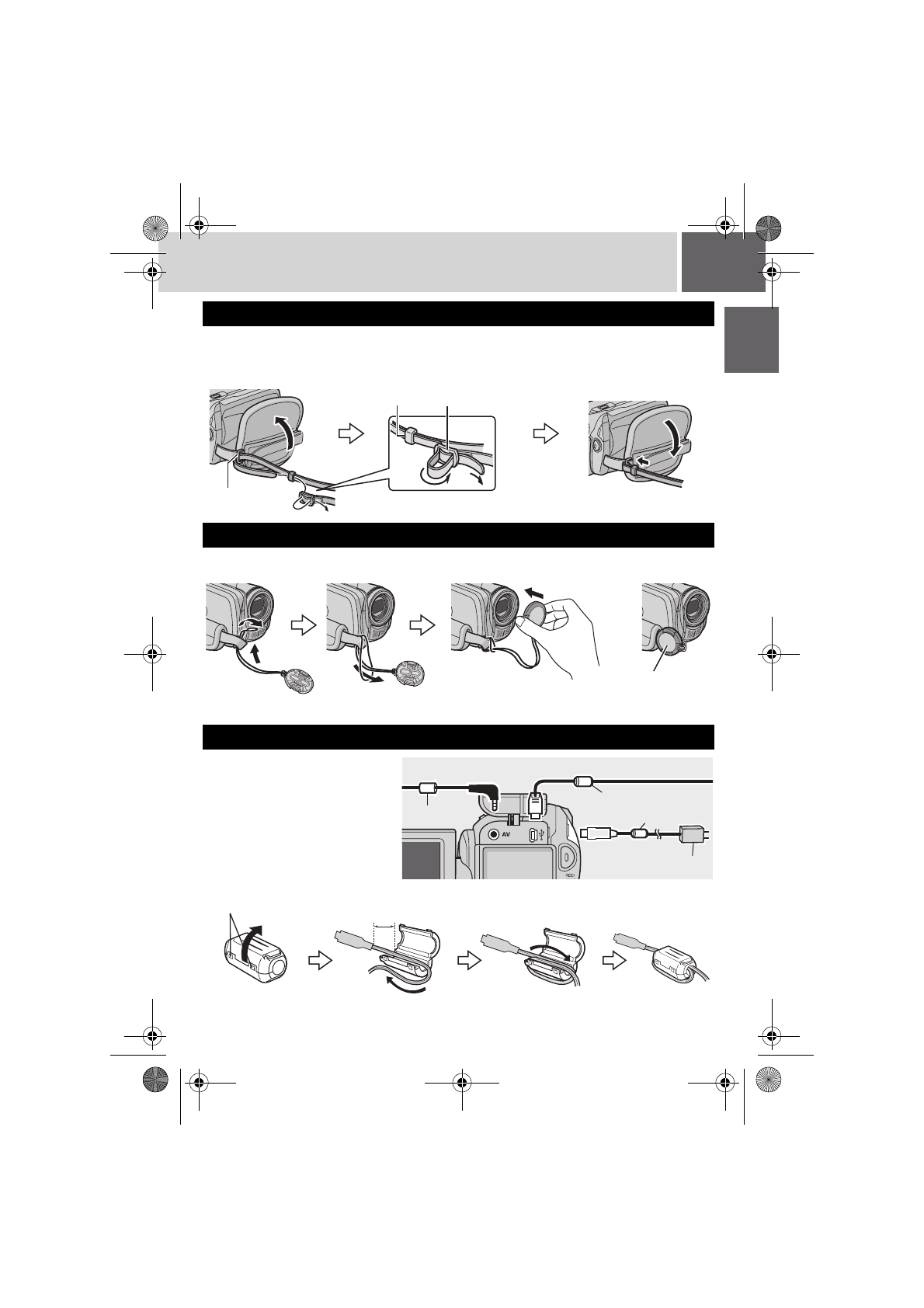 AV