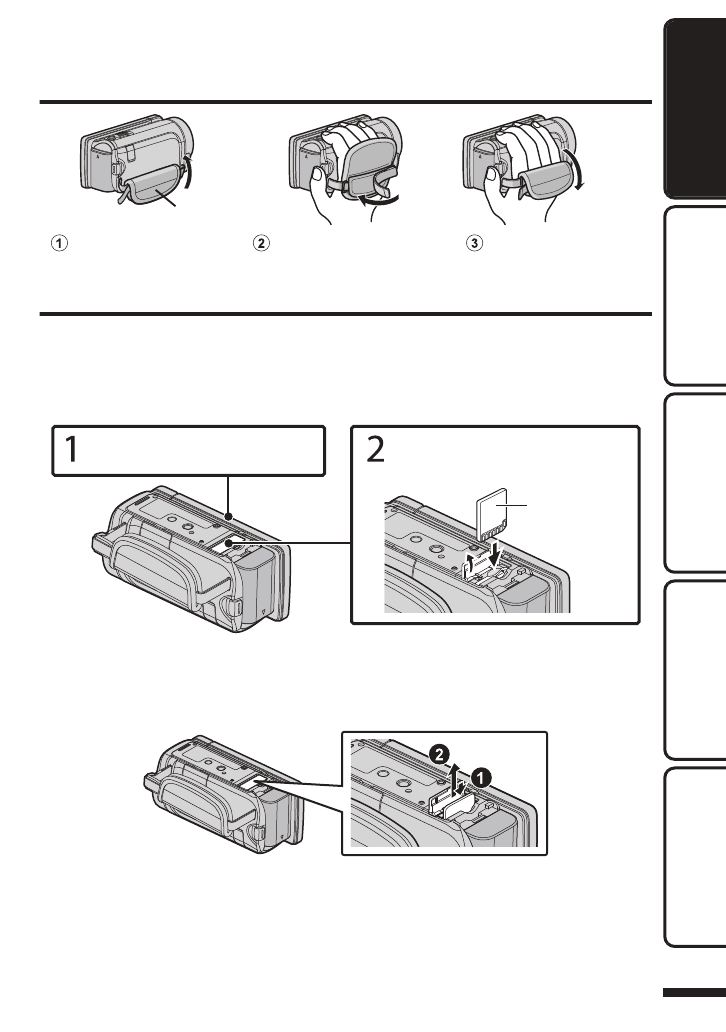 ①

②

③

1

2

❷

❶