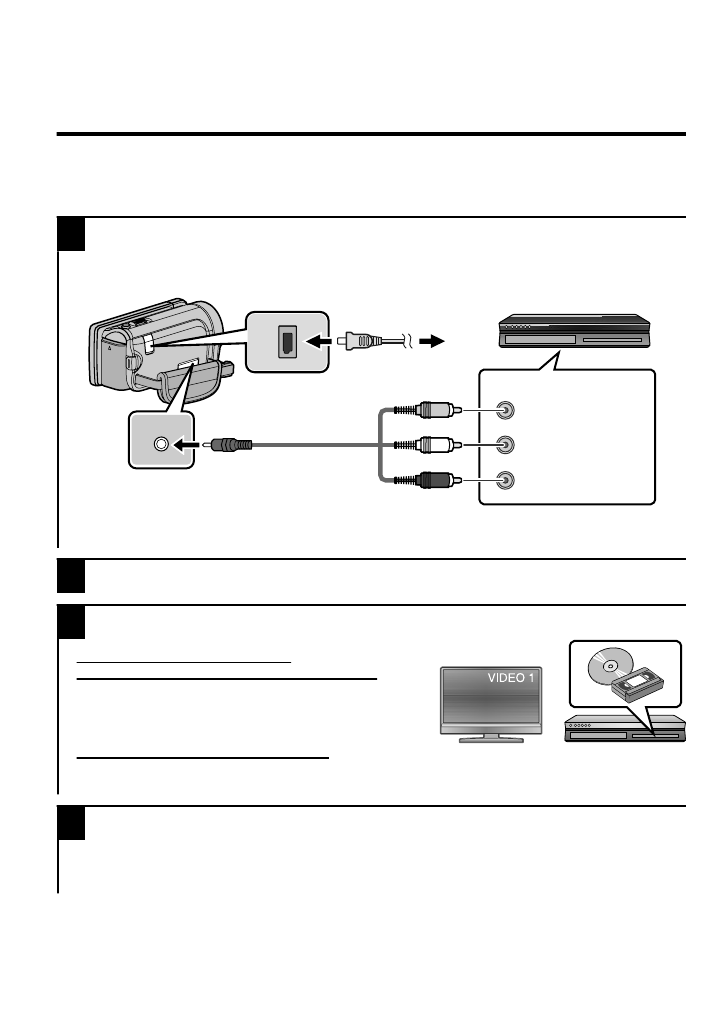 VIDEO 1