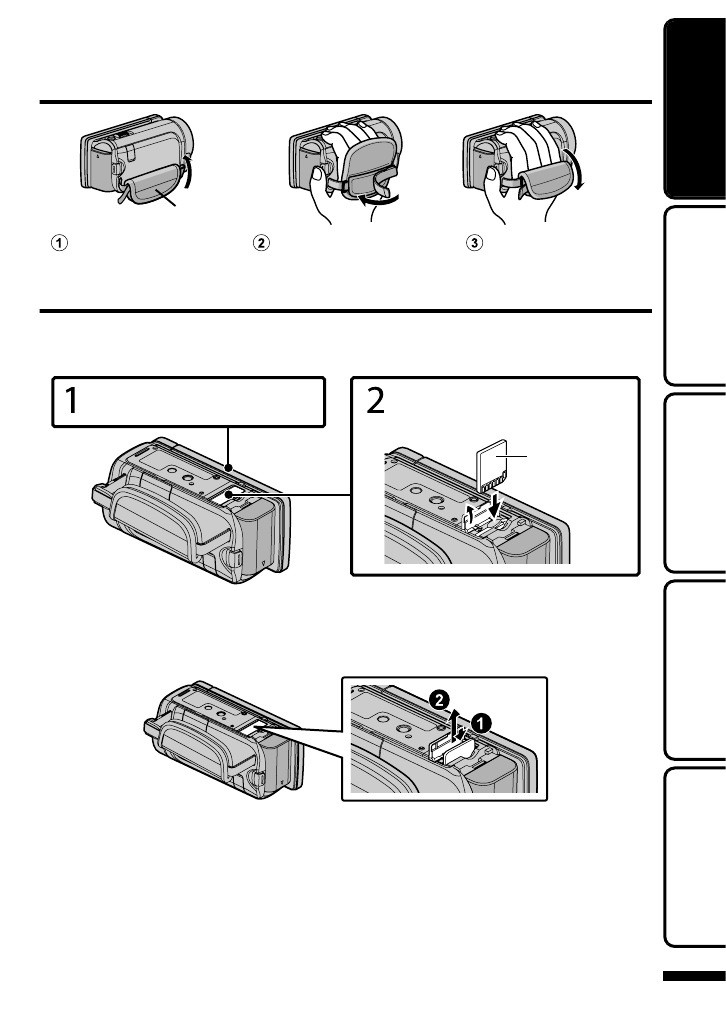 ①

②

③

1

2

❷

❶