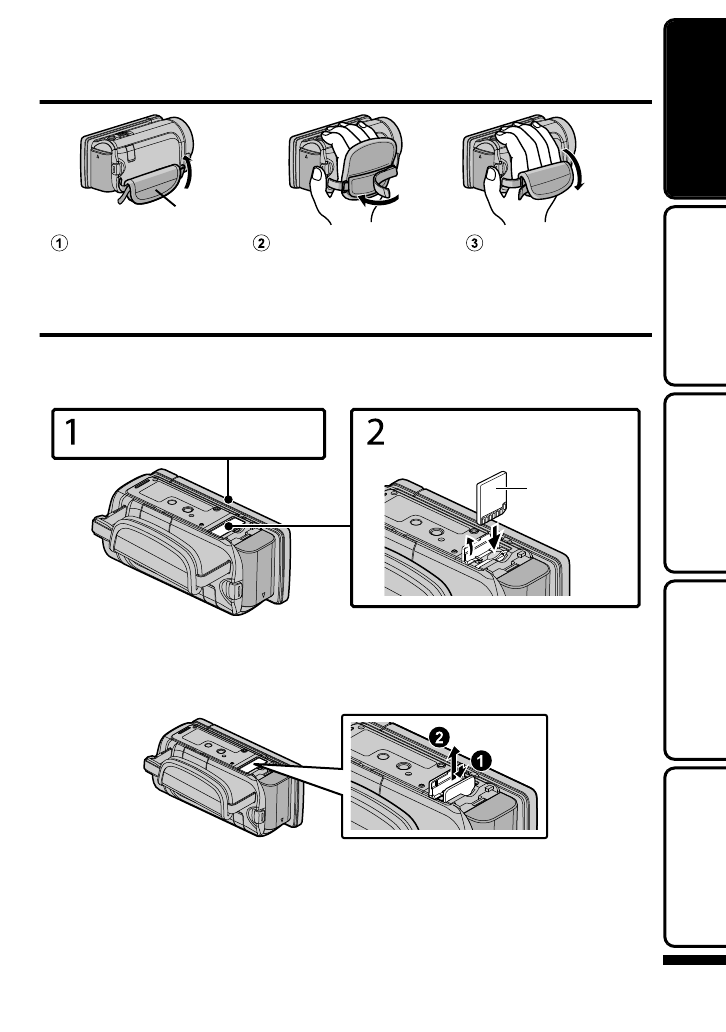 ①

②

③

1

2

❷

❶