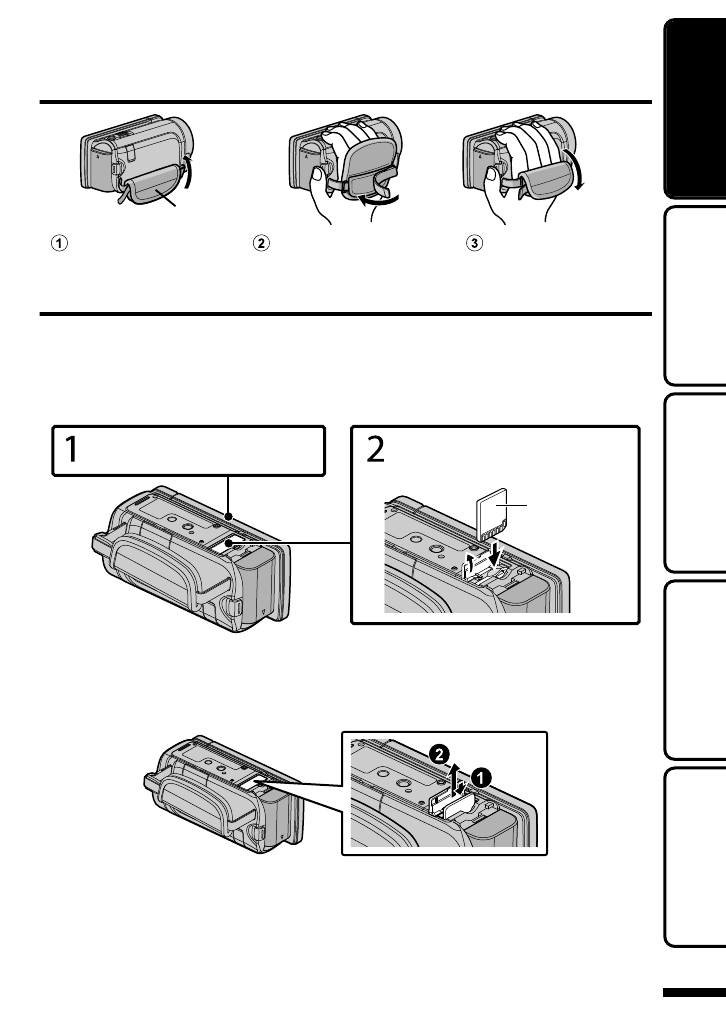 ①

②

③

1

2

❷

❶