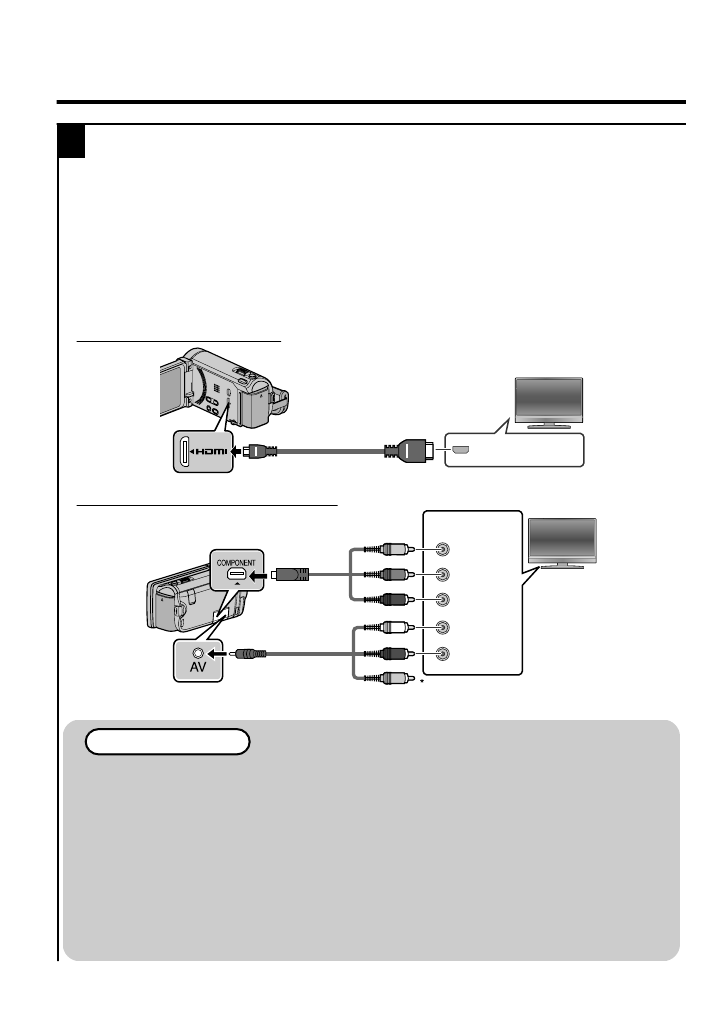 HDMI

COMPONENT

AV