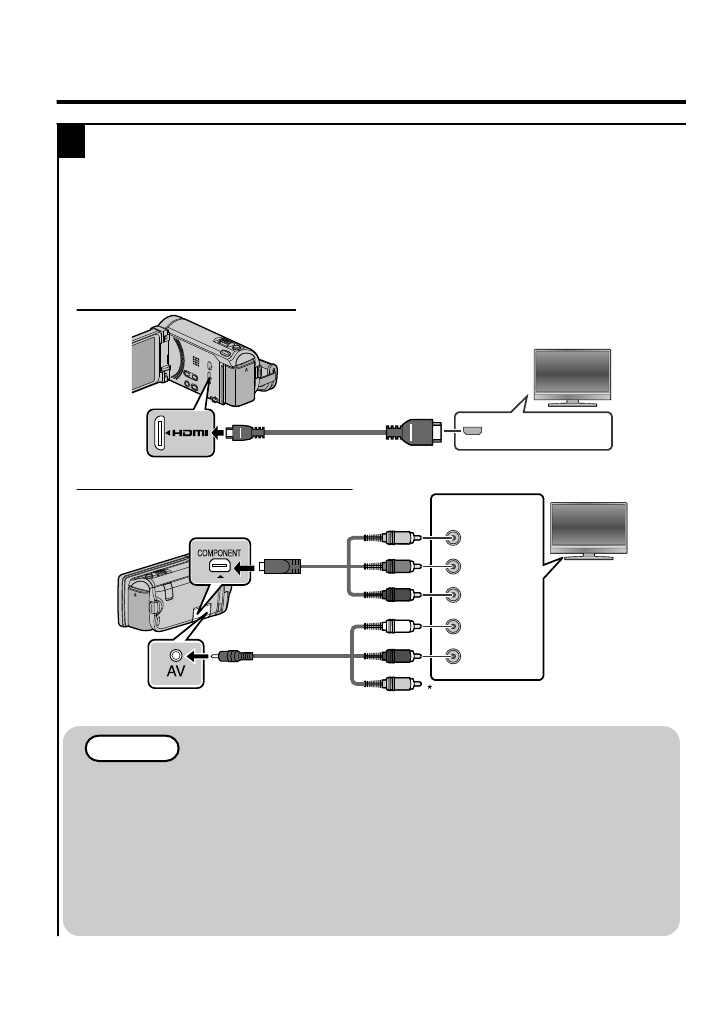 HDMI

COMPONENT

AV

*