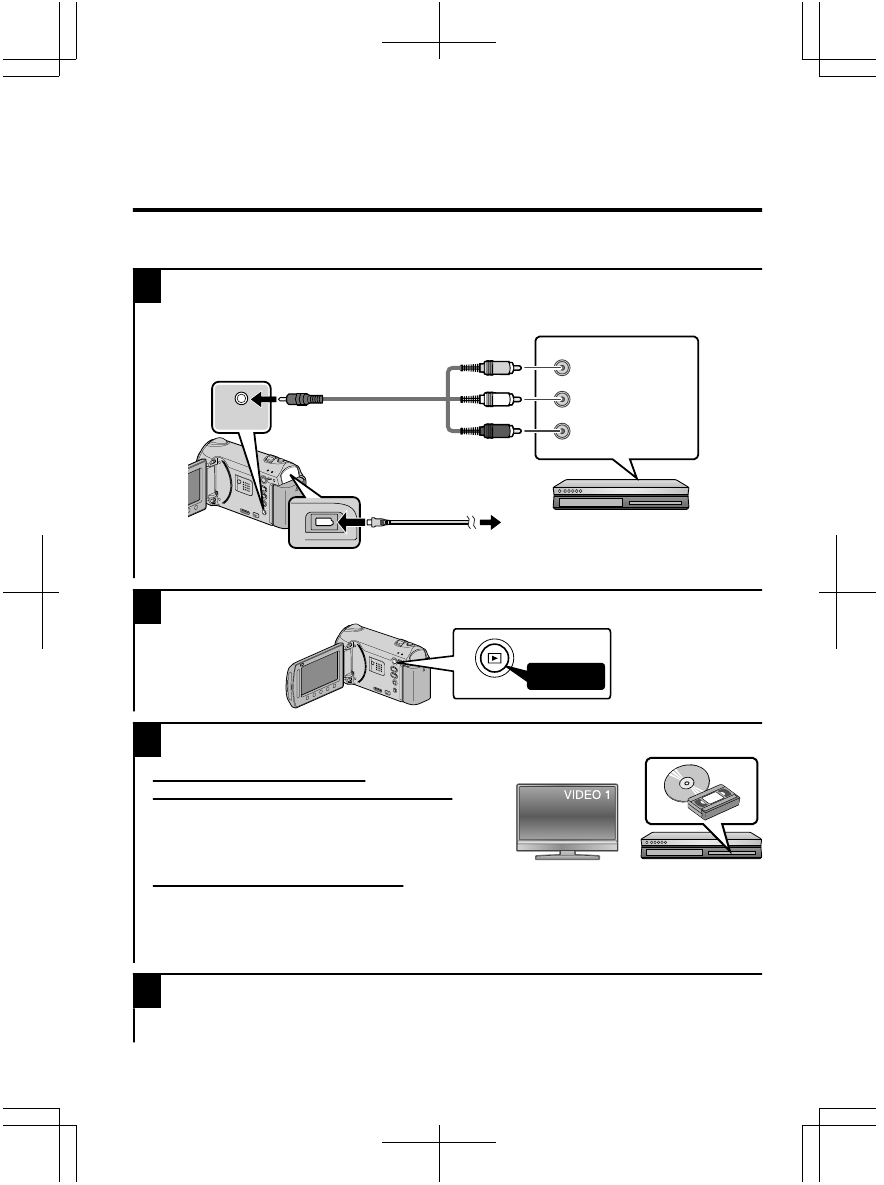 VIDEO 1