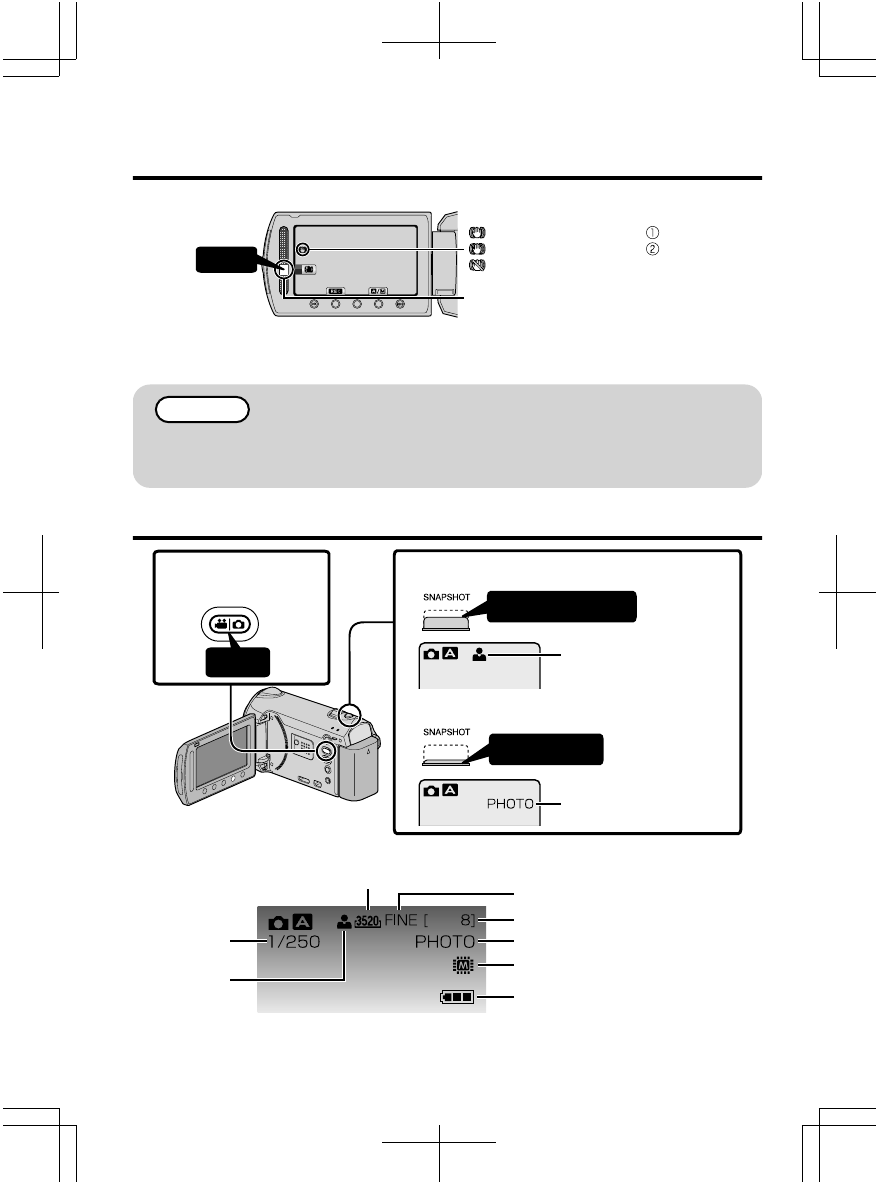 ①
②

SNAPSHOT

SNAPSHOT

PHOTO

3520 FINE [ 8]
1/250
PHOTO